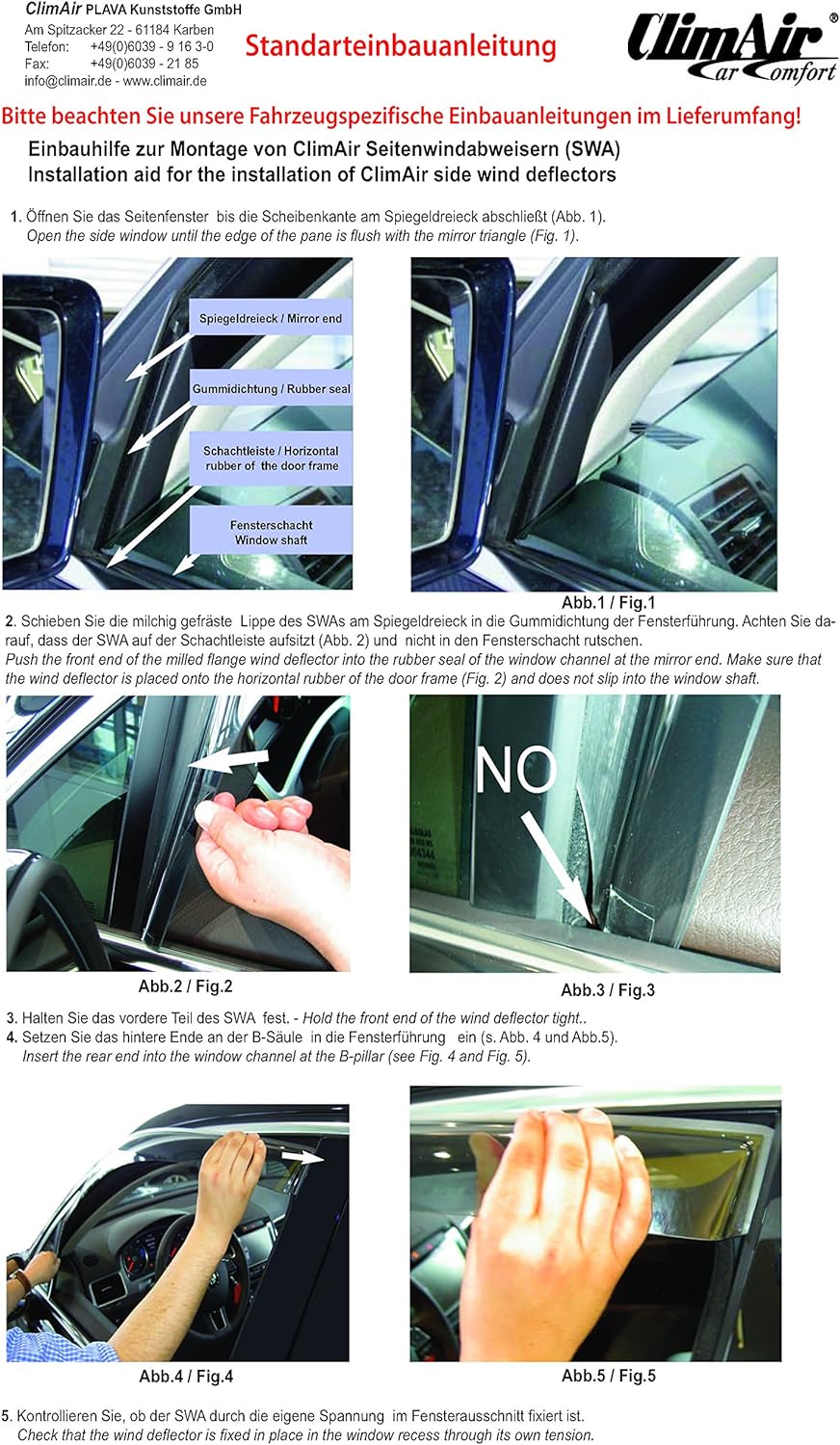 ClimAir PLAVA Kunststoffe GmbH
Am Spitzacker 22 - 61184 Karben
Telefon: +49(0)6039 - 9 16 3-0
Fax: +49(0)6039 - 21 85
info@climair.de - www.climair.de

Standarteinbauanleitung

ClimAir® Car Comfort

Bitte beachten Sie unsere Fahrzeugspezifische Einbauanleitungen im Lieferumfang!

Einbauhilfe zur Montage von ClimAir Seitenwindabweisern (SWA)
Installation aid for the installation of ClimAir side wind deflectors

1. Öffnen Sie das Seitenfenster bis die Scheibenkante am Spiegeldreieck abschließt (Abb. 1).
Open the side window until the edge of the pane is flush with the mirror triangle (Fig. 1).

Spiegeldreieck / Mirror end
Gummidichtung / Rubber seal
Schachtleiste / Horizontal rubber of the door frame
Fensterschacht Window shaft

Abb.1 / Fig.1

2. Schieben Sie die milchig gefräste Lippe des SWAs am Spiegeldreieck in die Gummidichtung der Fensterführung. Achten Sie darauf, dass der SWA auf der Schachtleiste aufsitzt (Abb. 2) und nicht in den Fensterschacht rutschen.
Push the front end of the milled flange wind deflector into the rubber seal of the window channel at the mirror end. Make sure that the wind deflector is placed onto the horizontal rubber of the door frame (Fig. 2) and does not slip into the window shaft.

NO

Abb.2 / Fig.2

Abb.3 / Fig.3

3. Halten Sie das vordere Teil des SWA fest. - Hold the front end of the wind deflector tight..
4. Setzen Sie das hintere Ende an der B-Säule in die Fensterführung ein (s. Abb. 4 und Abb.5).
Insert the rear end into the window channel at the B-pillar (see Fig. 4 and Fig. 5).

Abb.4 / Fig.4

Abb.5 / Fig.5

5. Kontrollieren Sie, ob der SWA durch die eigene Spannung im Fensterausschnitt fixiert ist.
Check that the wind deflector is fixed in place in the window recess through its own tension.