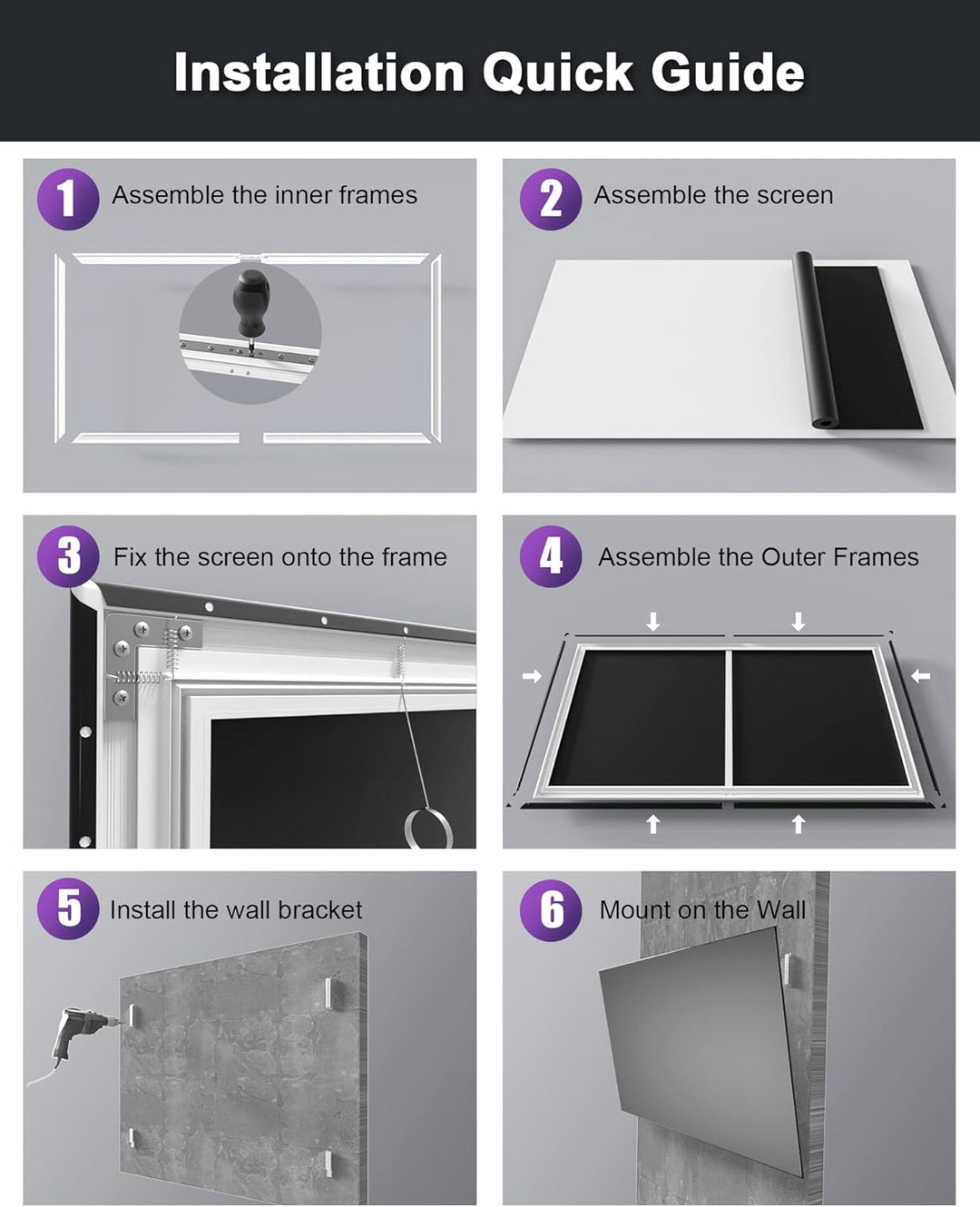 Installation Quick Guide

1 Assemble the inner frames

2 Assemble the screen

3 Fix the screen onto the frame

4 Assemble the Outer Frames

5 Install the wall bracket

6 Mount on the Wall