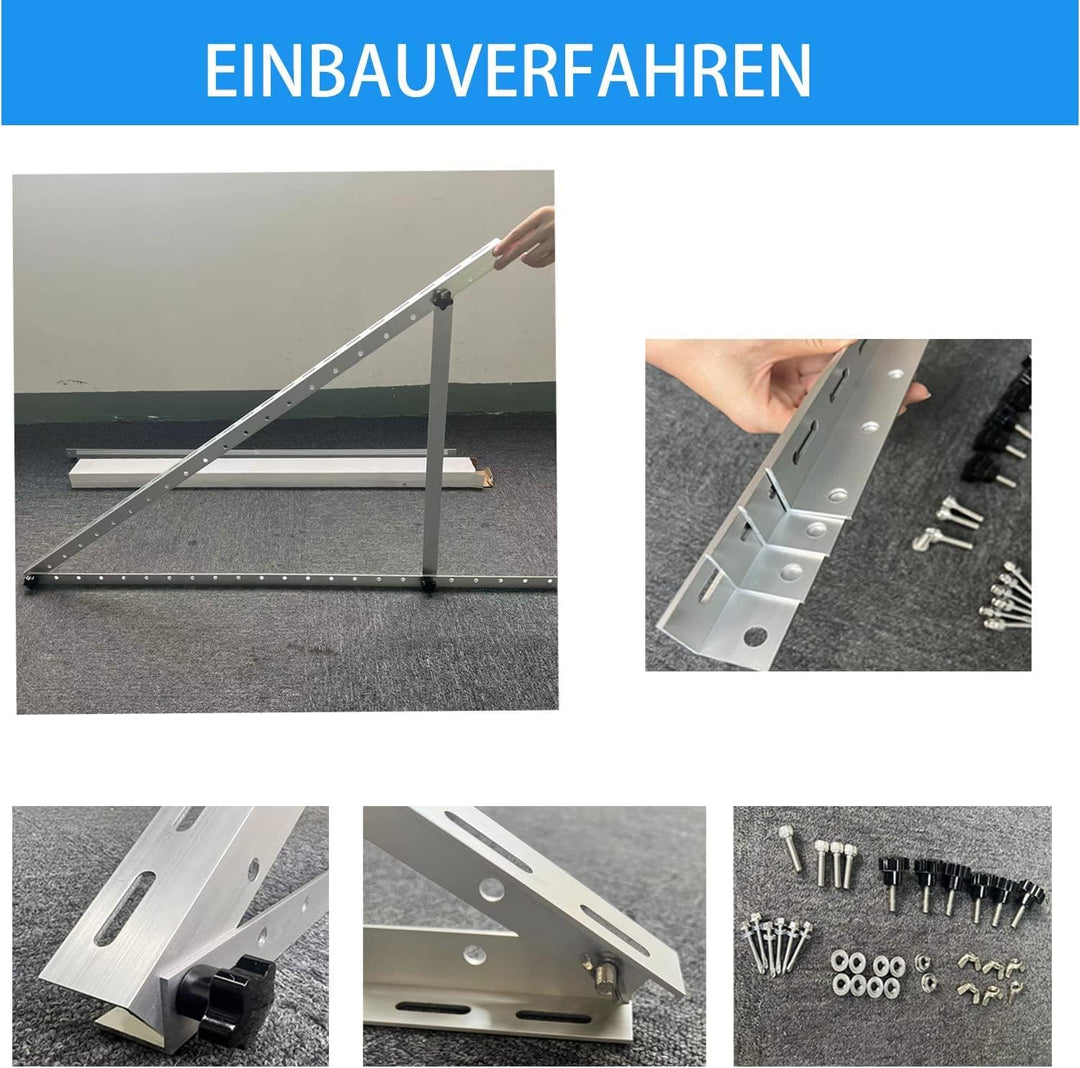 EINBAUVERFAHREN