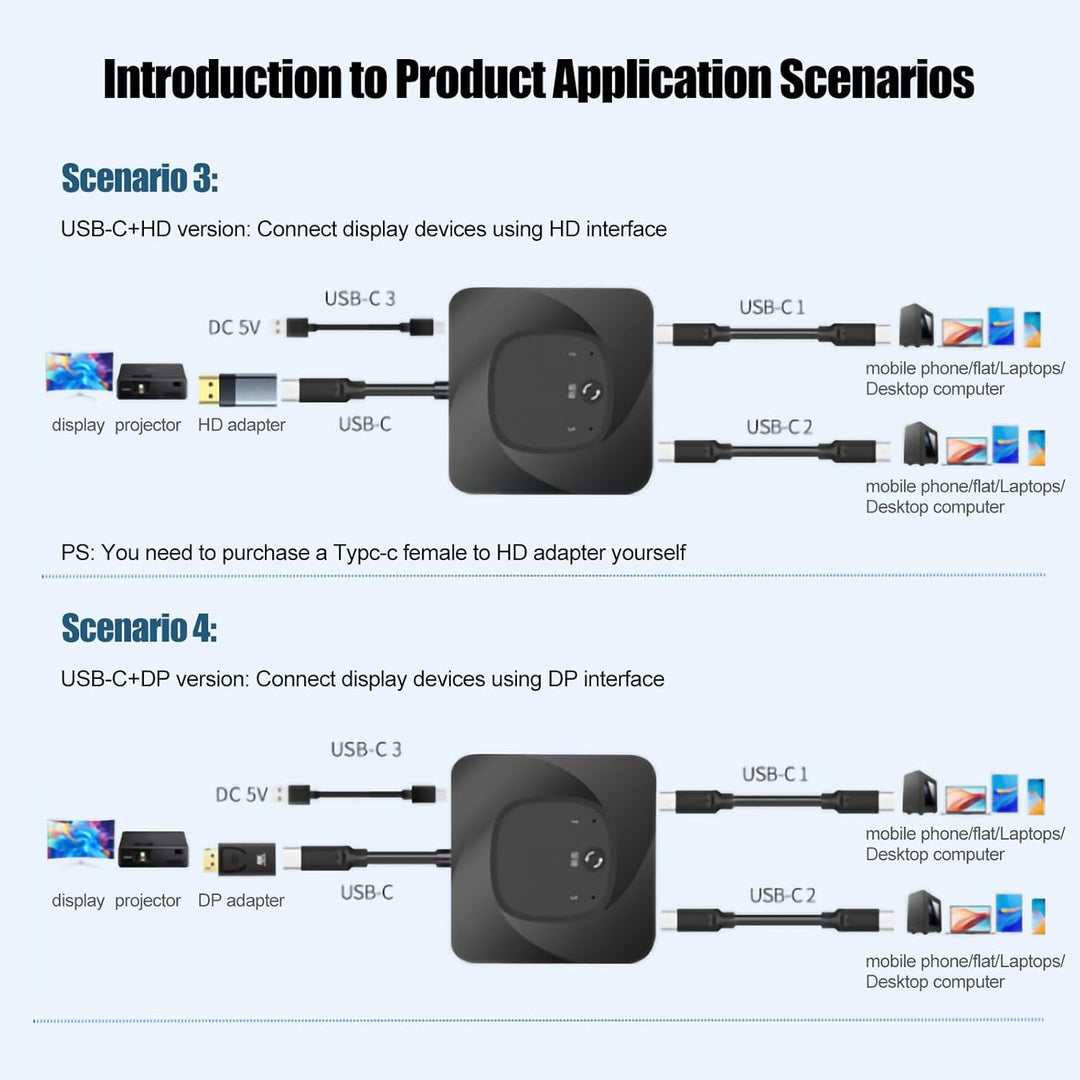 Introduction to Product Application Scenarios

Scenario 3:

USB-C+HD version: Connect display devices using HD interface

USB-C 3

DC 5V

USB-C 1

mobile phone/flat/Laptops/ Desktop computer

display projector HD adapter

USB-C

USB-C 2

mobile phone/flat/Laptops/ Desktop computer

PS: You need to purchase a Typc-c female to HD adapter yourself

Scenario 4:

USB-C+DP version: Connect display devices using DP interface

USB-C 3

DC 5V

USB-C 1

mobile phone/flat/Laptops/ Desktop computer

display projector DP adapter

USB-C

USB-C 2

mobile phone/flat/Laptops/ Desktop computer