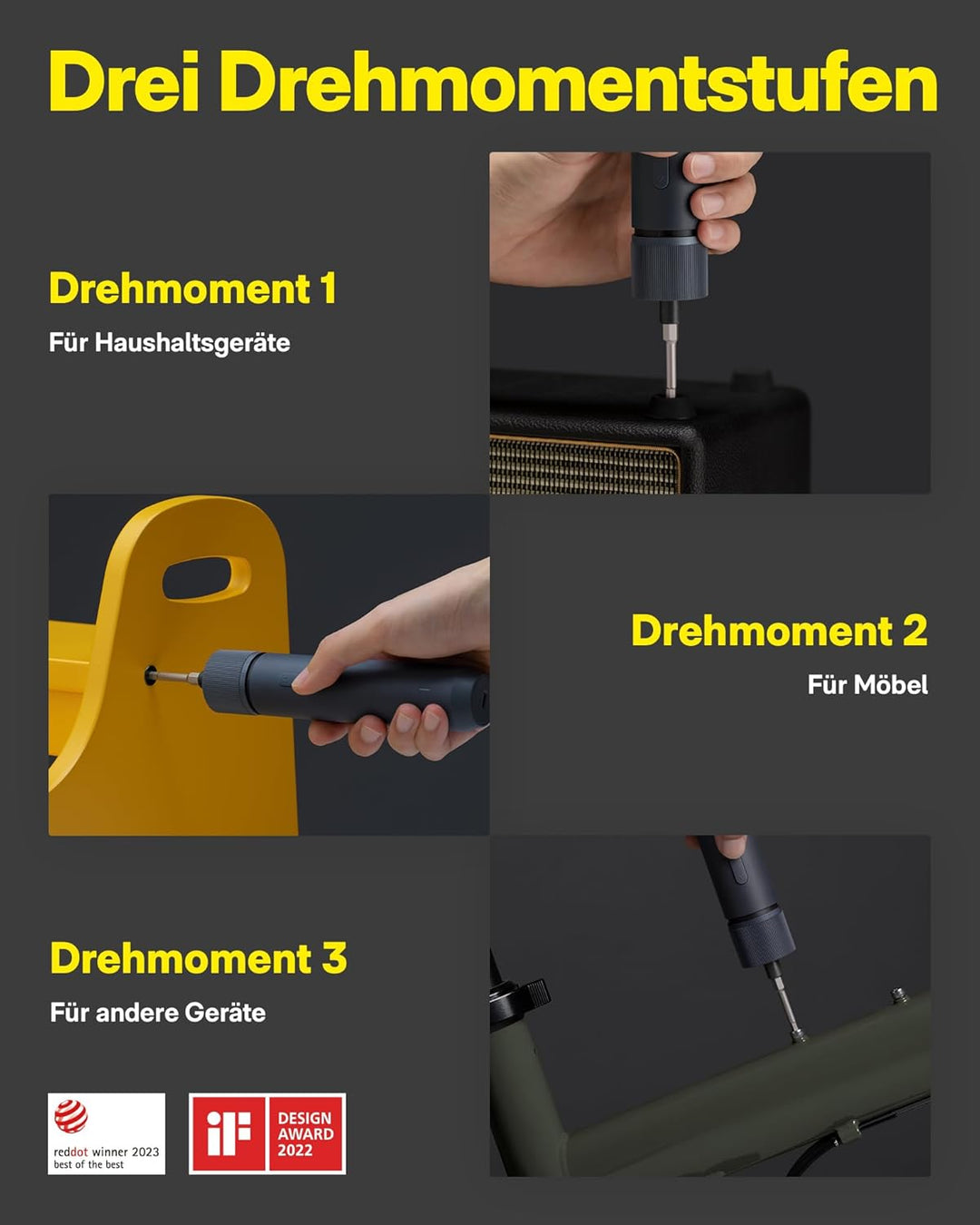 Drei Drehmomentstufen

Drehmoment 1

Für Haushaltsgeräte

Drehmoment 2

Für Möbel

Drehmoment 3

Für andere Geräte

reddot winner 2023
best of the best

iF
DESIGN
AWARD
2022