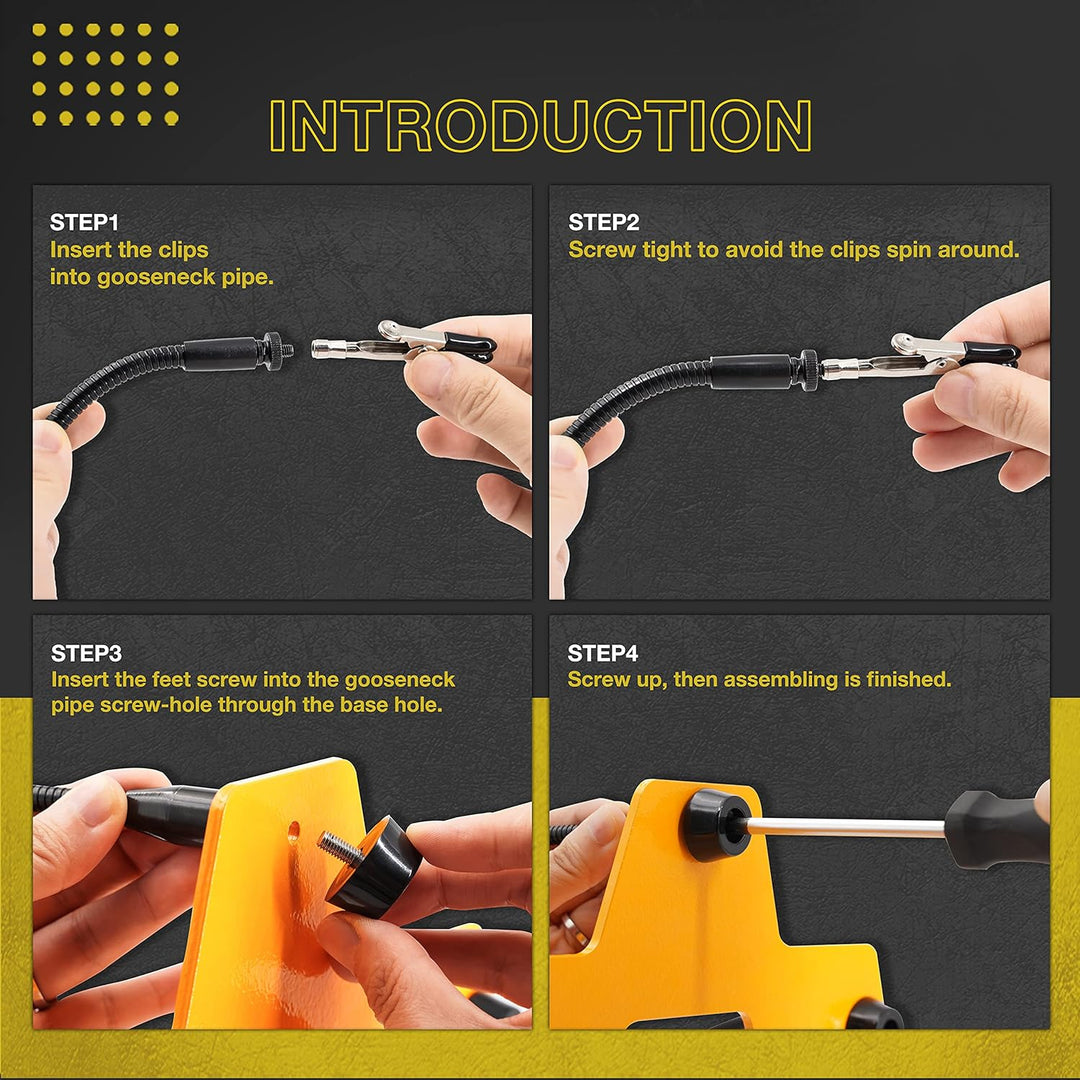 INTRODUCTION

STEP1
Insert the clips into gooseneck pipe.

STEP2
Screw tight to avoid the clips spin around.

STEP3
Insert the feet screw into the gooseneck pipe screw-hole through the base hole.

STEP4
Screw up, then assembling is finished.