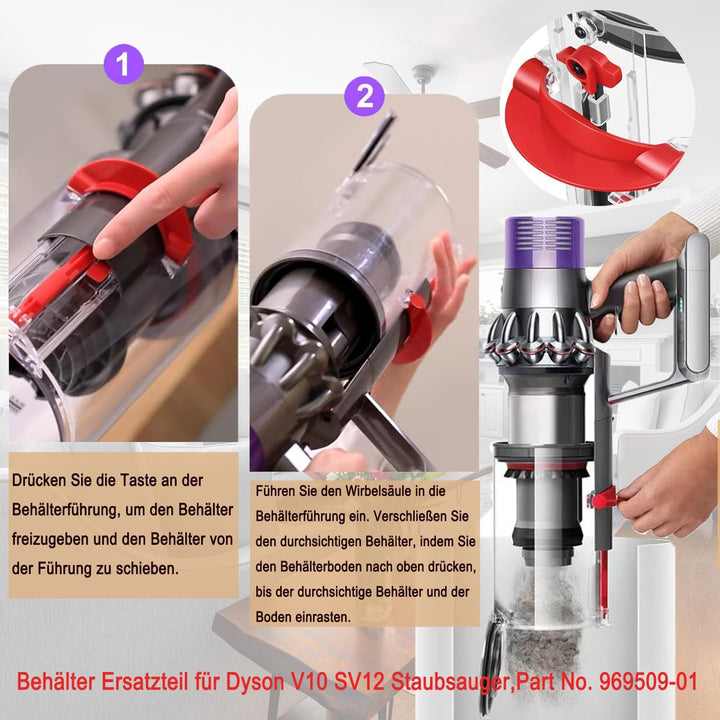 1

2

Drücken Sie die Taste an der Behälterführung, um den Behälter freizugeben und den Behälter von der Führung zu schieben.

Führen Sie den Wirbelsäule in die Behälterführung ein. Verschließen Sie den durchsichtigen Behälter, indem Sie den Behälterboden nach oben drücken, bis der durchsichtige Behälter und der Boden einrasten.

Behälter Ersatzteil für Dyson V10 SV12 Staubsauger,Part No. 969509-01