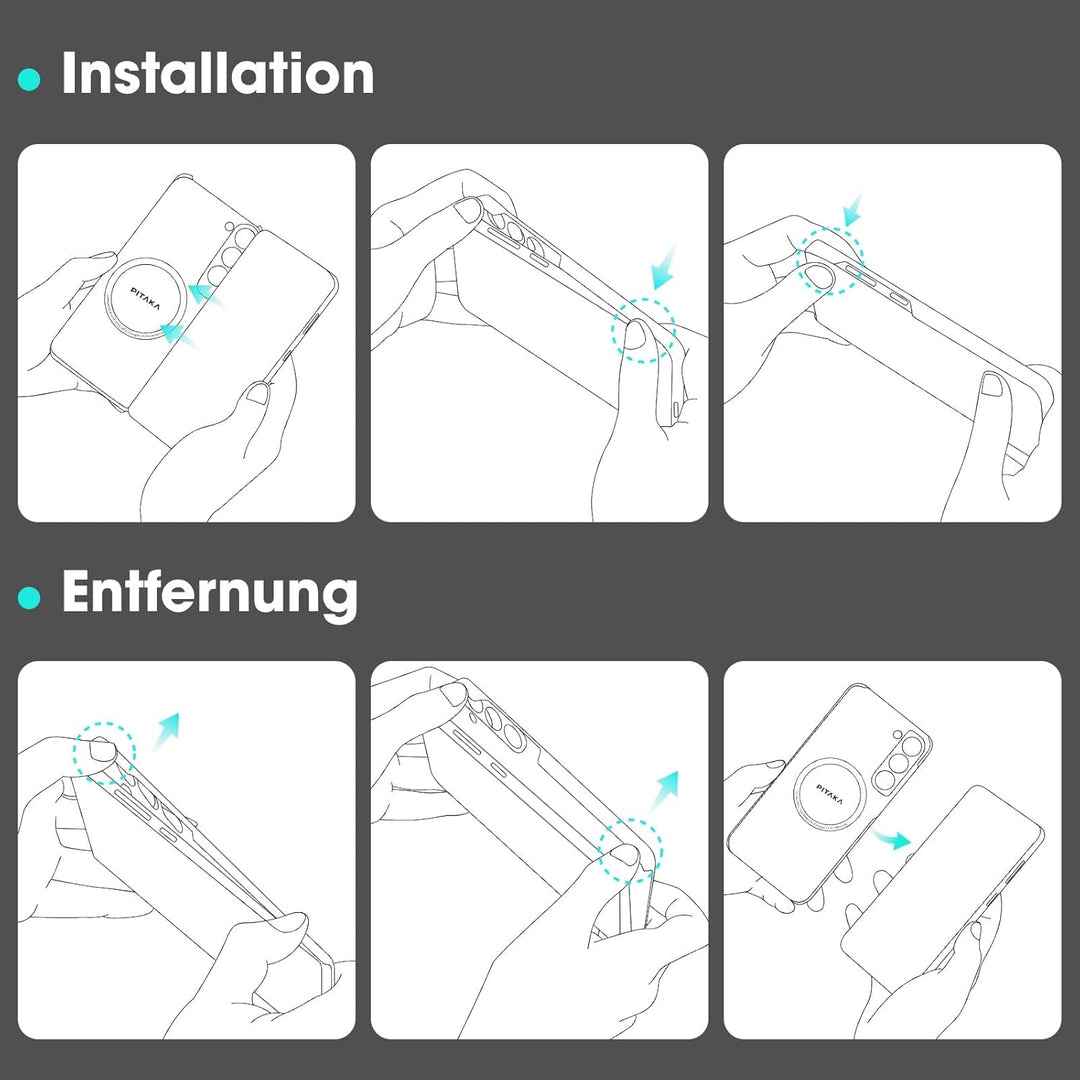 Installation

PITAKA

Entfernung

PITAKA