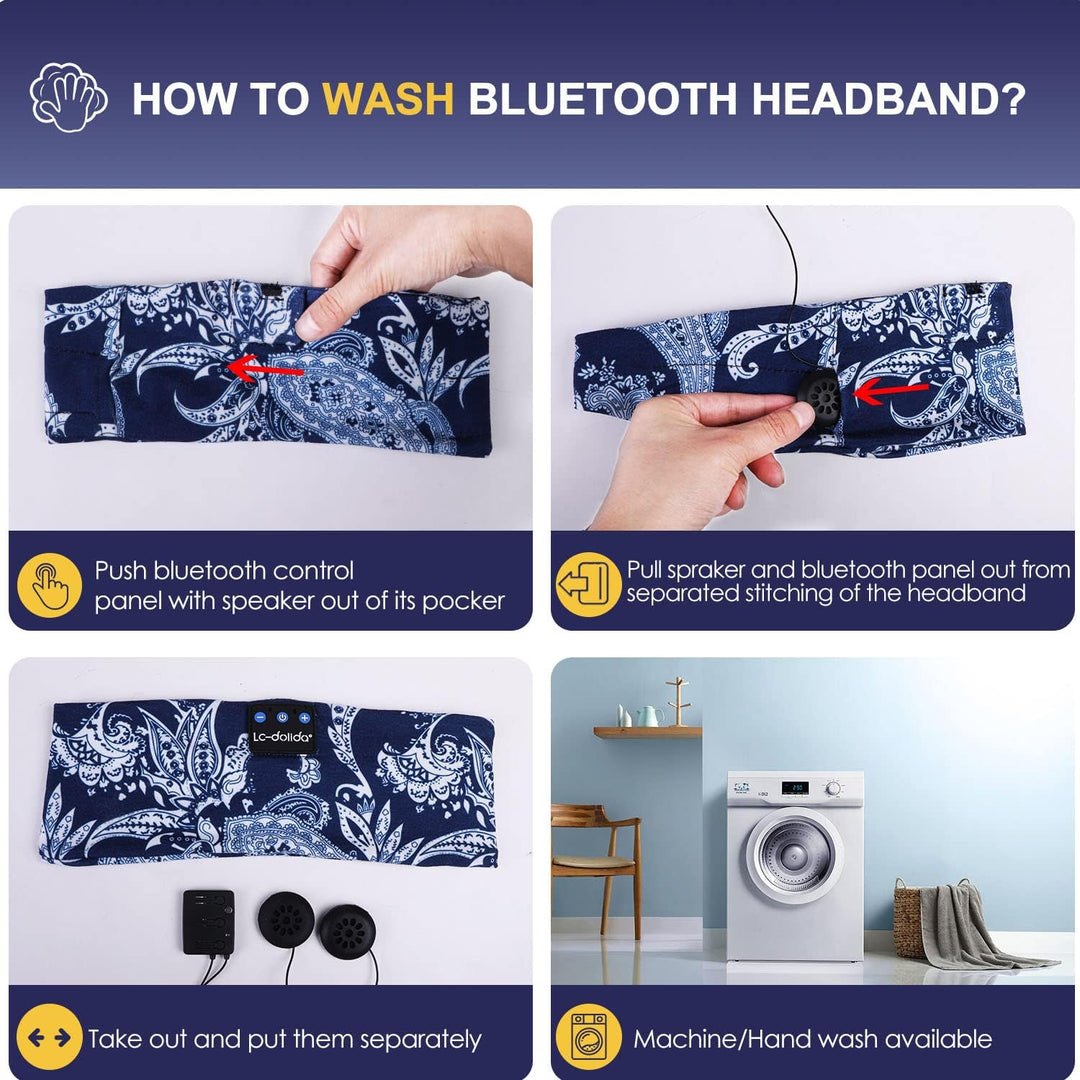 HOW TO WASH BLUETOOTH HEADBAND?

Push bluetooth control panel with speaker out of its pocker

Pull spraker and bluetooth panel out from separated stitching of the headband

Lc-dolida

Take out and put them separately

Machine/Hand wash available