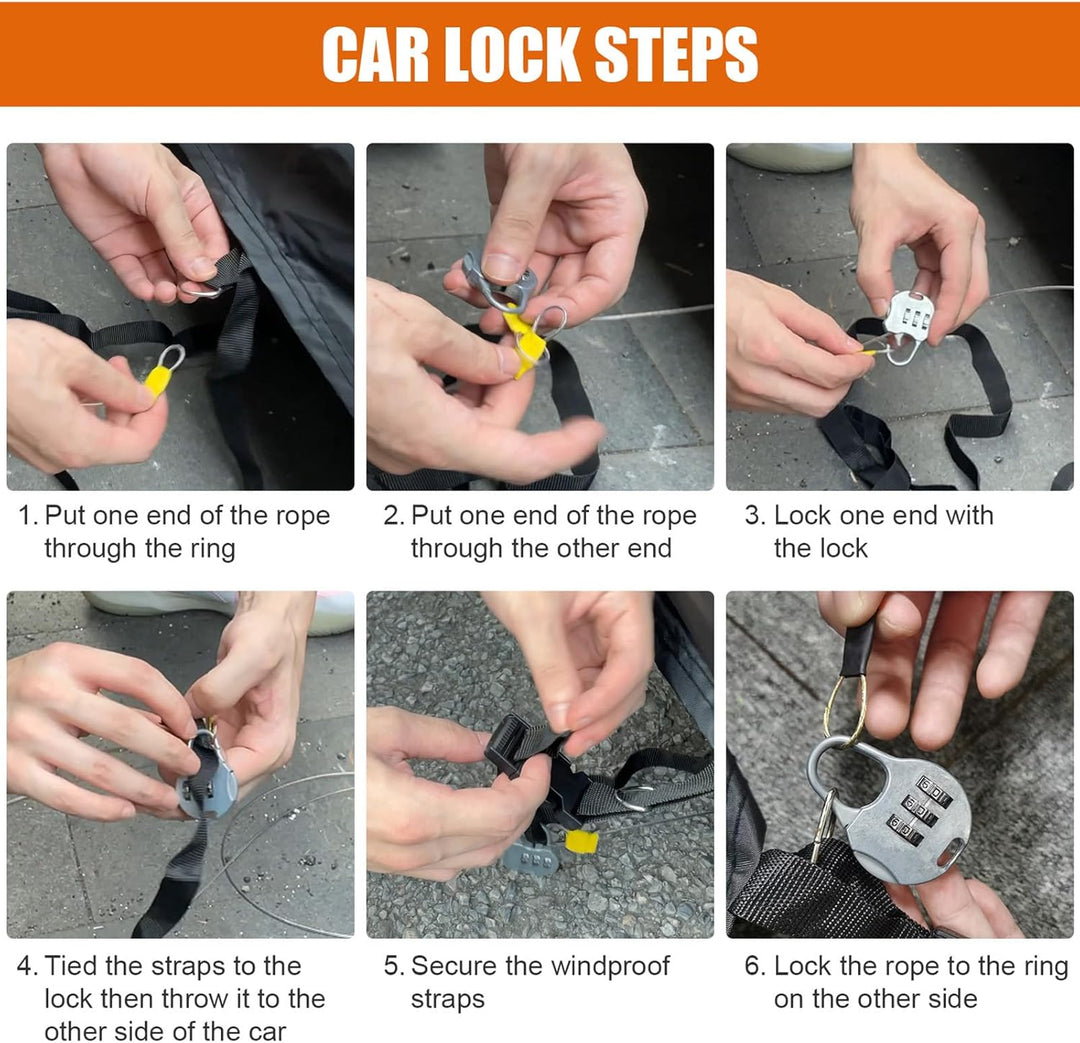 CAR LOCK STEPS

1. Put one end of the rope through the ring

2. Put one end of the rope through the other end

3. Lock one end with the lock

4. Tied the straps to the lock then throw it to the other side of the car

5. Secure the windproof straps

6. Lock the rope to the ring on the other side