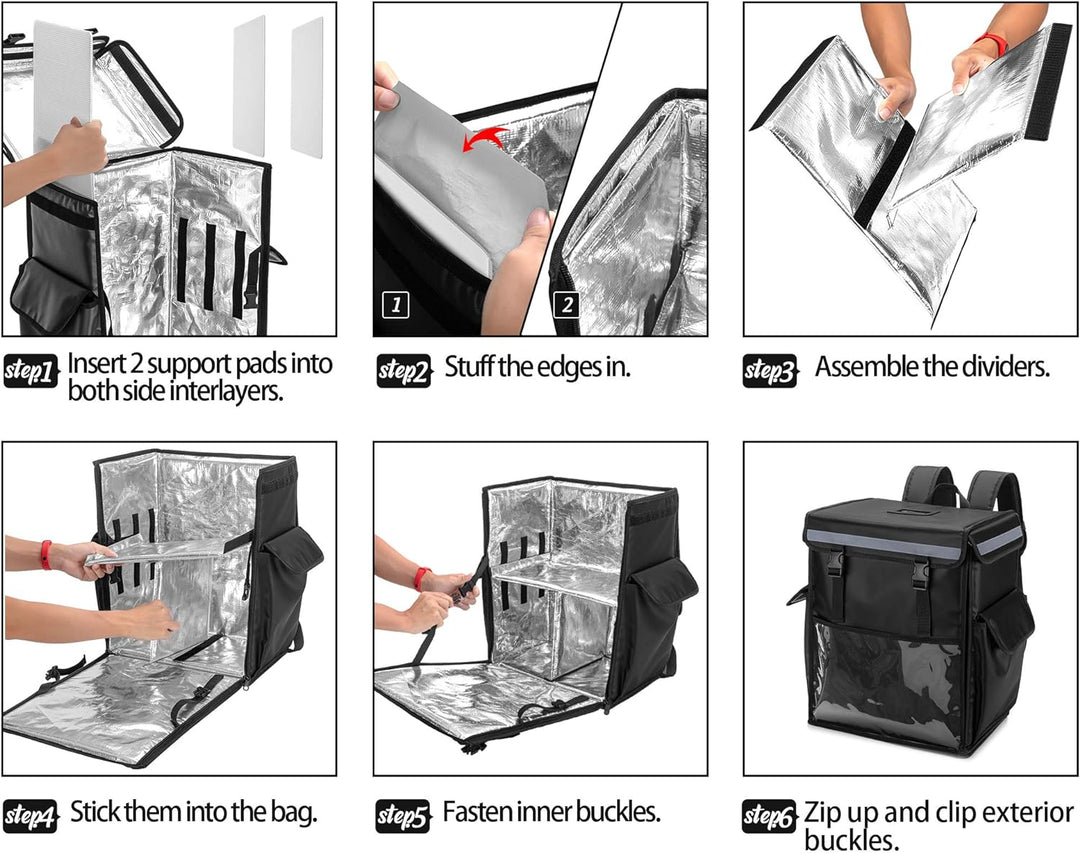 1

2

step1 Insert 2 support pads into both side interlayers.

step2 Stuff the edges in.

step3 Assemble the dividers.

step4 Stick them into the bag.

step5 Fasten inner buckles.

step6 Zip up and clip exterior buckles.