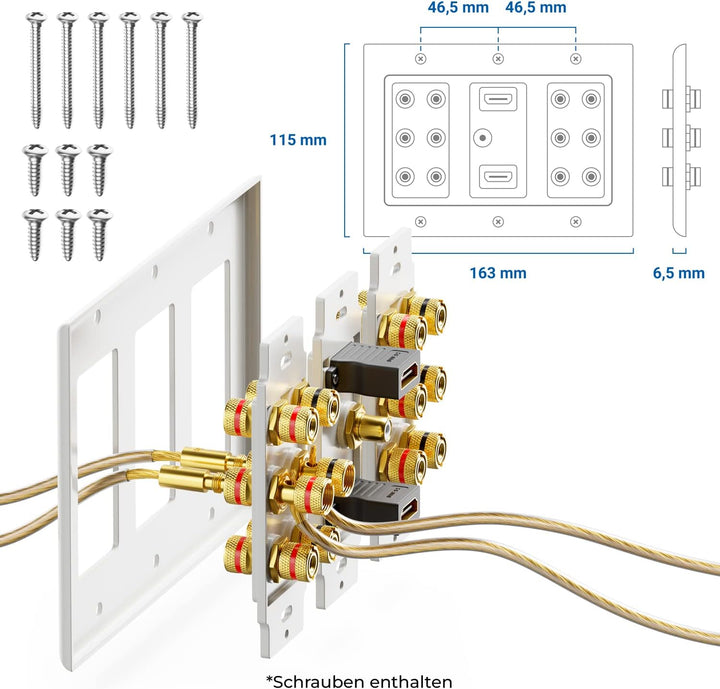 46,5 mm 46,5 mm

115 mm

163 mm

6,5 mm

*Schrauben enthalten