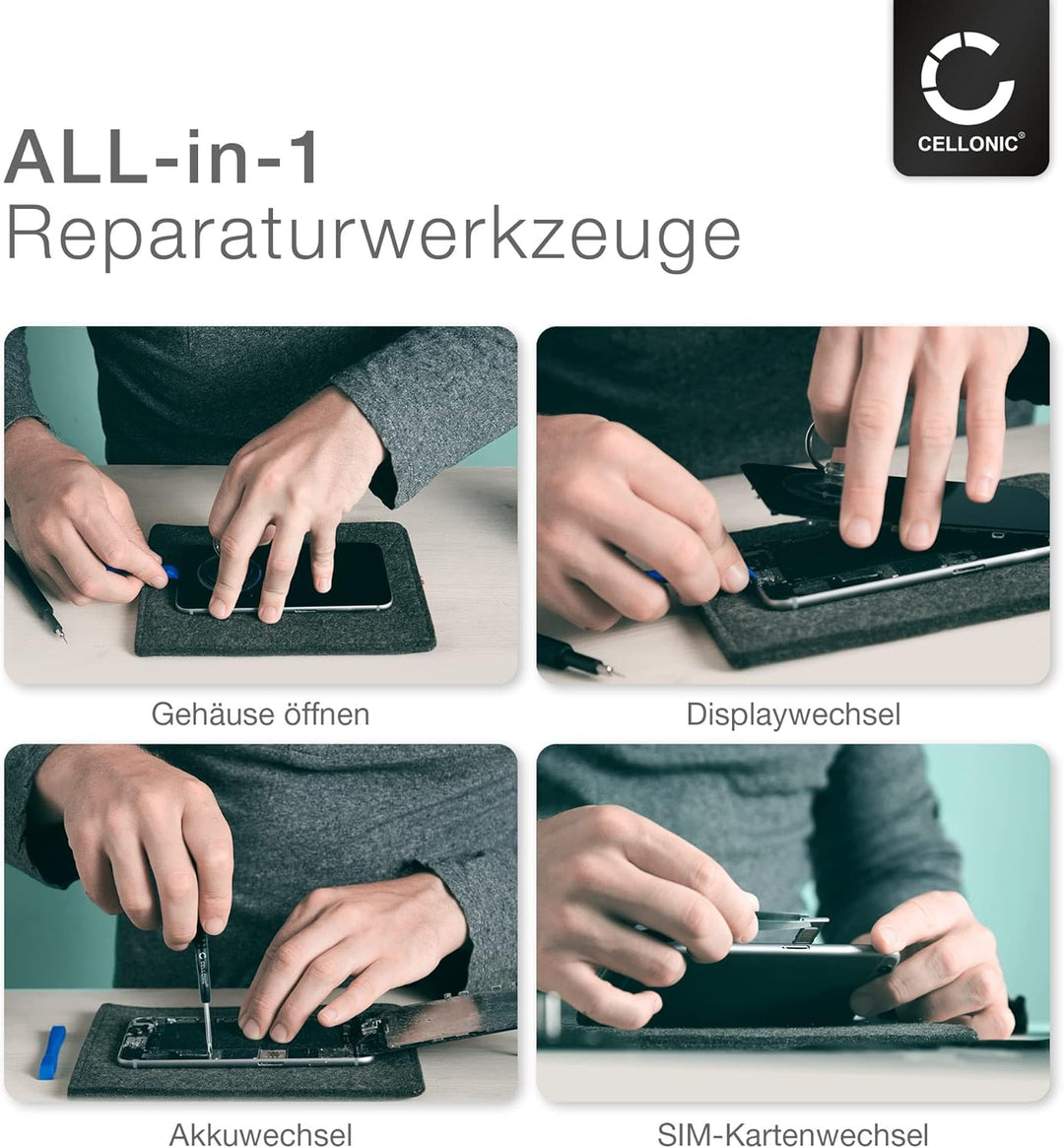 CELLONIC®

ALL-in-1
Reparaturwerkzeuge

Gehäuse öffnen

Displaywechsel

Akkuwechsel

SIM-Kartenwechsel