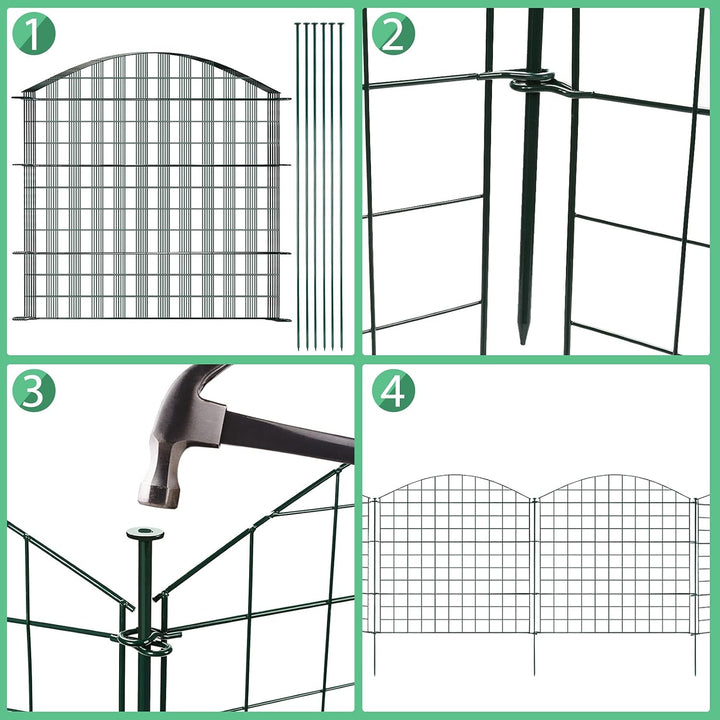 1

2

3

4