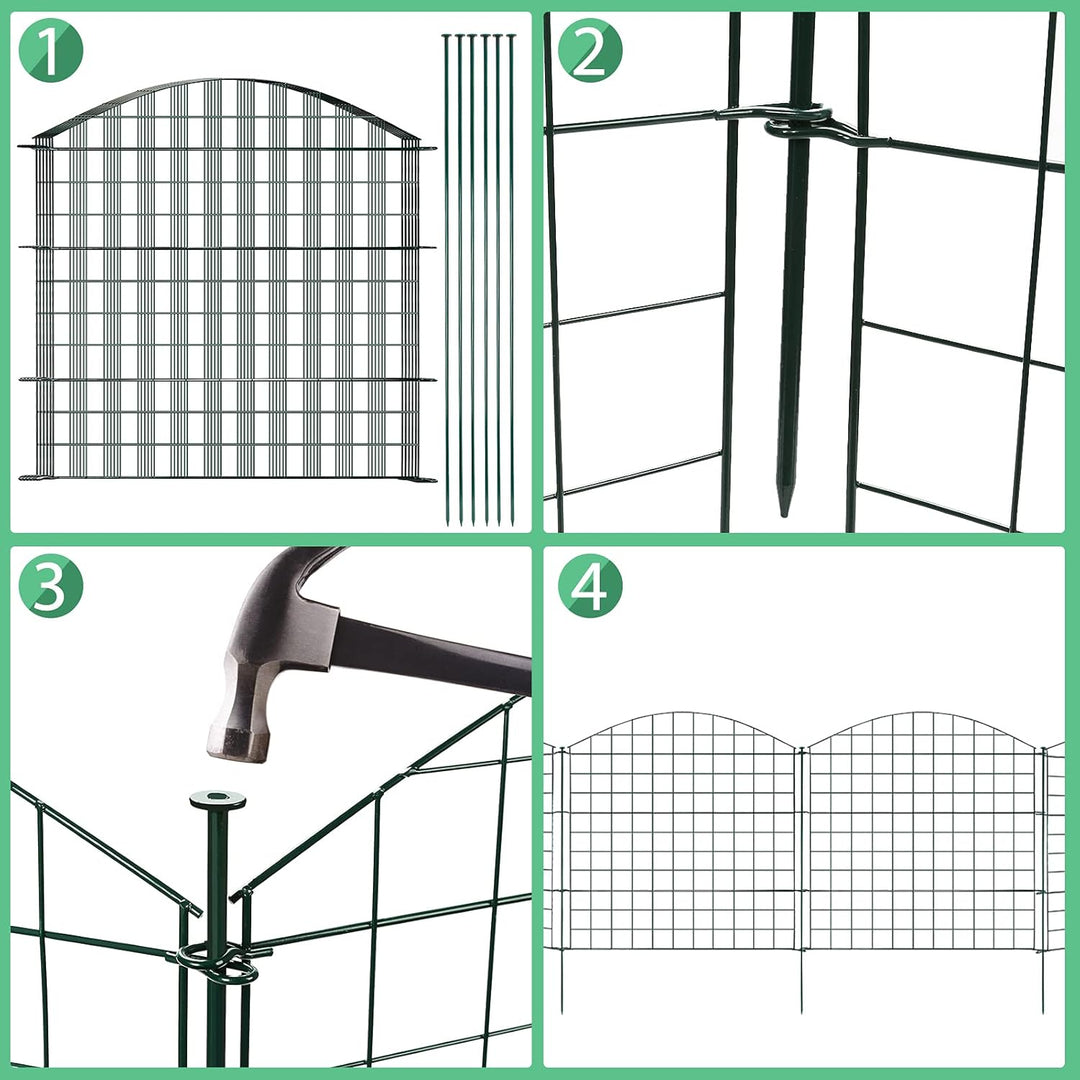 1

2

3

4