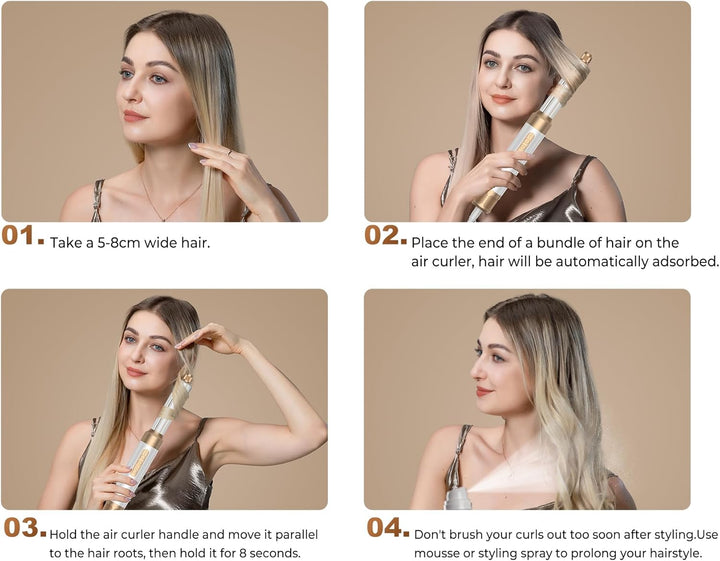 01. Take a 5-8cm wide hair.

02. Place the end of a bundle of hair on the air curler, hair will be automatically adsorbed.

03. Hold the air curler handle and move it parallel to the hair roots, then hold it for 8 seconds.

04. Don't brush your curls out too soon after styling.Use mousse or styling spray to prolong your hairstyle.