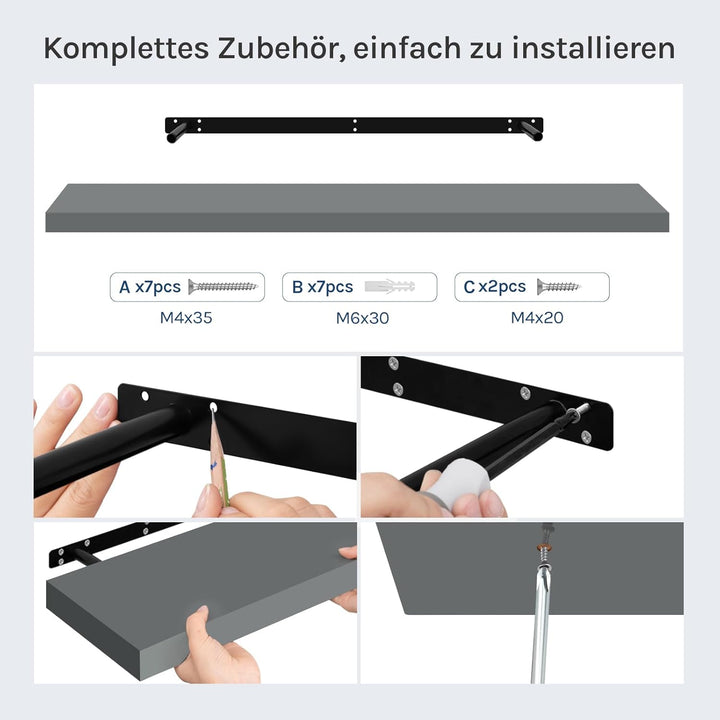 Komplettes Zubehör, einfach zu installieren

A x7pcs
M4x35

B x7pcs
M6x30

C x2pcs
M4x20