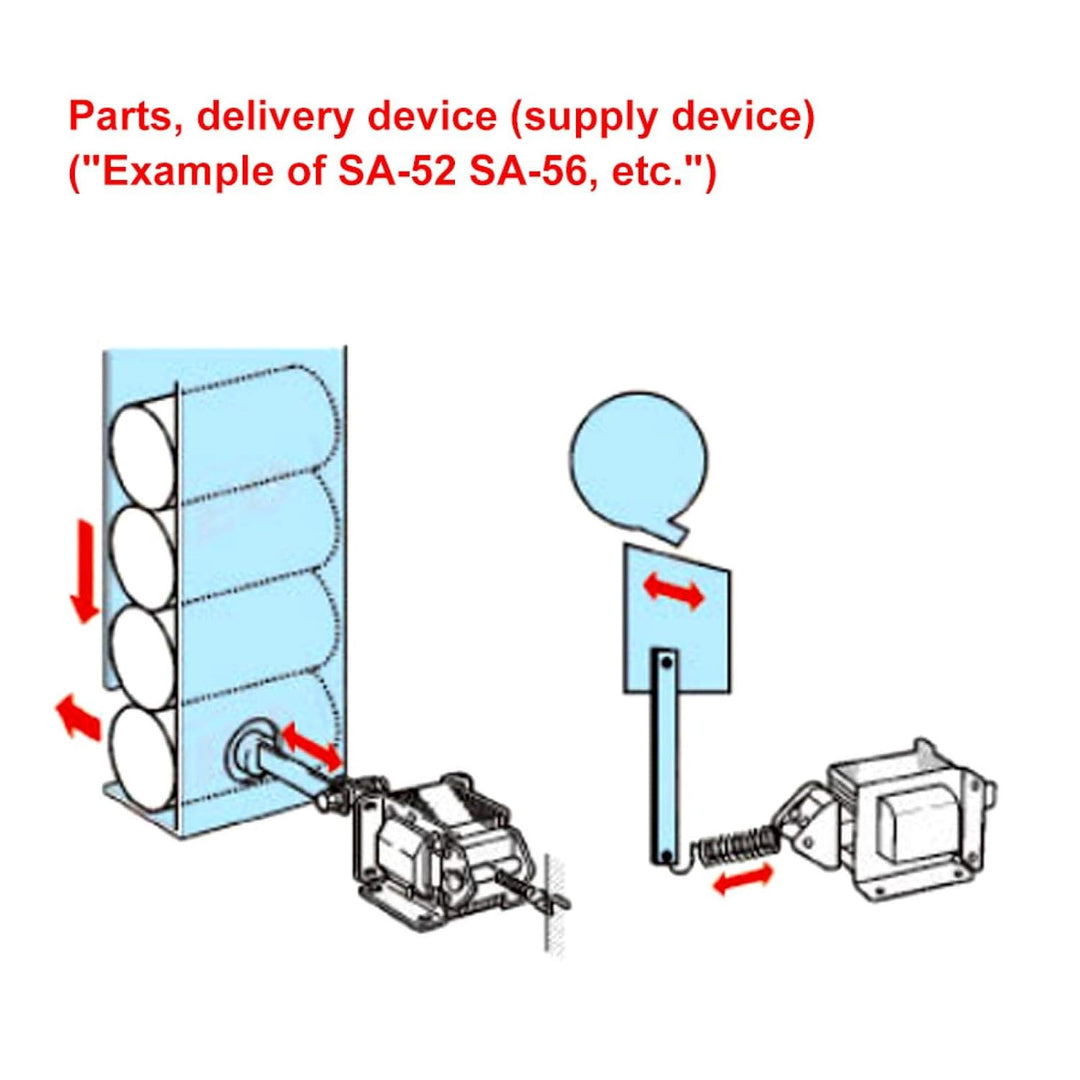 Parts, delivery device (supply device)
("Example of SA-52 SA-56, etc.")