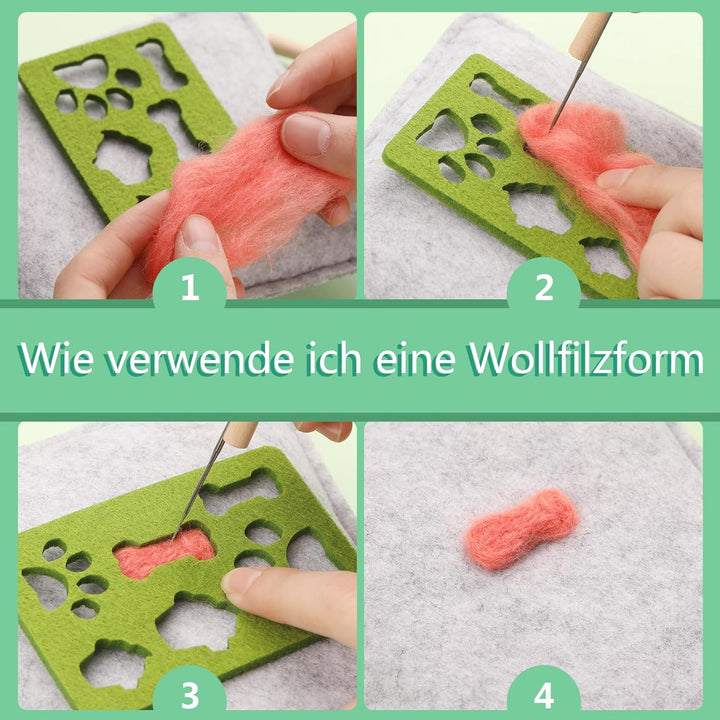 1

2

Wie verwende ich eine Wollfilzform

3

4