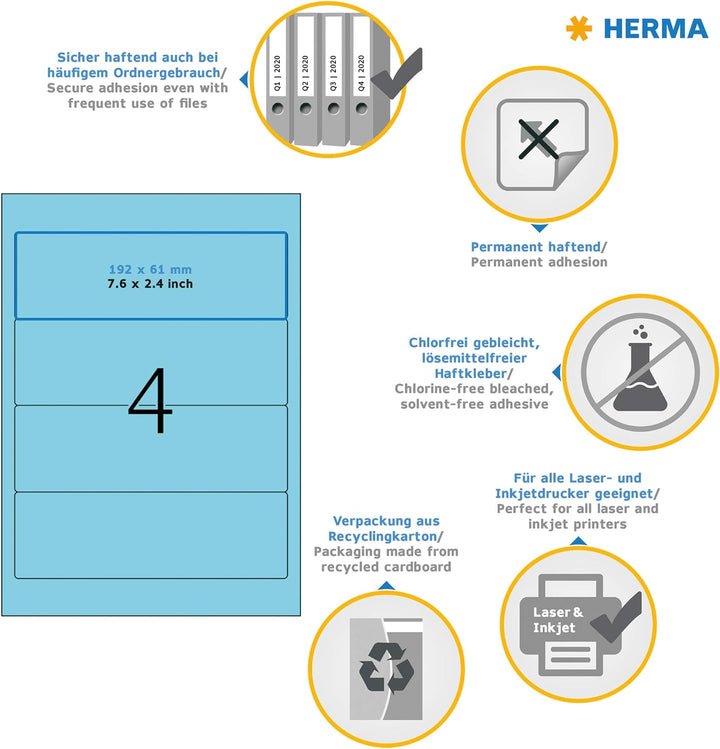 HERMA

Sicher haftend auch bei häufigem Ordnergebrauch/ Secure adhesion even with frequent use of files

Q1 | 2020
Q2 | 2020
Q3 | 2020
Q4 | 2020

Permanent haftend/ Permanent adhesion

192 x 61 mm
7.6 x 2.4 inch

4

Chlorfrei gebleicht, lösemittelfreier Haftkleber/ Chlorine-free bleached, solvent-free adhesive

Für alle Laser- und Inkjetdrucker geeignet/ Perfect for all laser and inkjet printers

Verpackung aus Recyclingkarton/ Packaging made from recycled cardboard

Laser & Inkjet