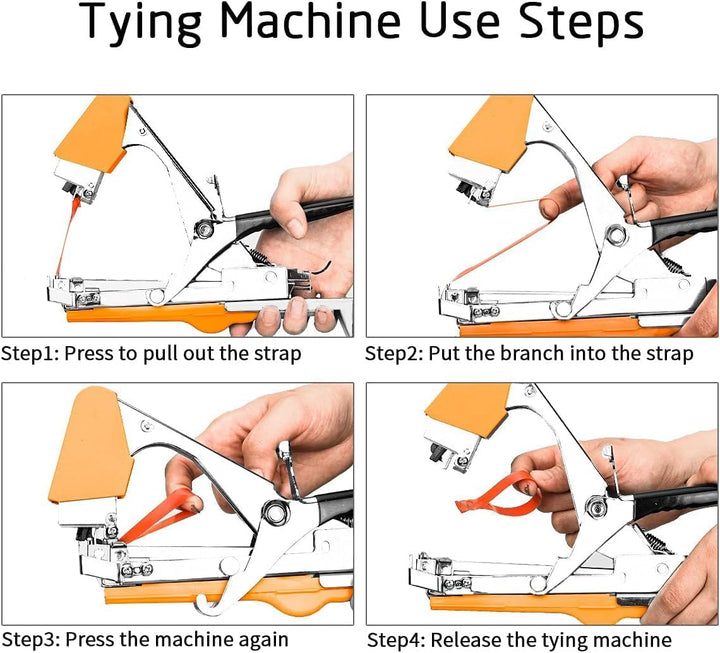 Tying Machine Use Steps

Step1: Press to pull out the strap

Step2: Put the branch into the strap

Step3: Press the machine again

Step4: Release the tying machine