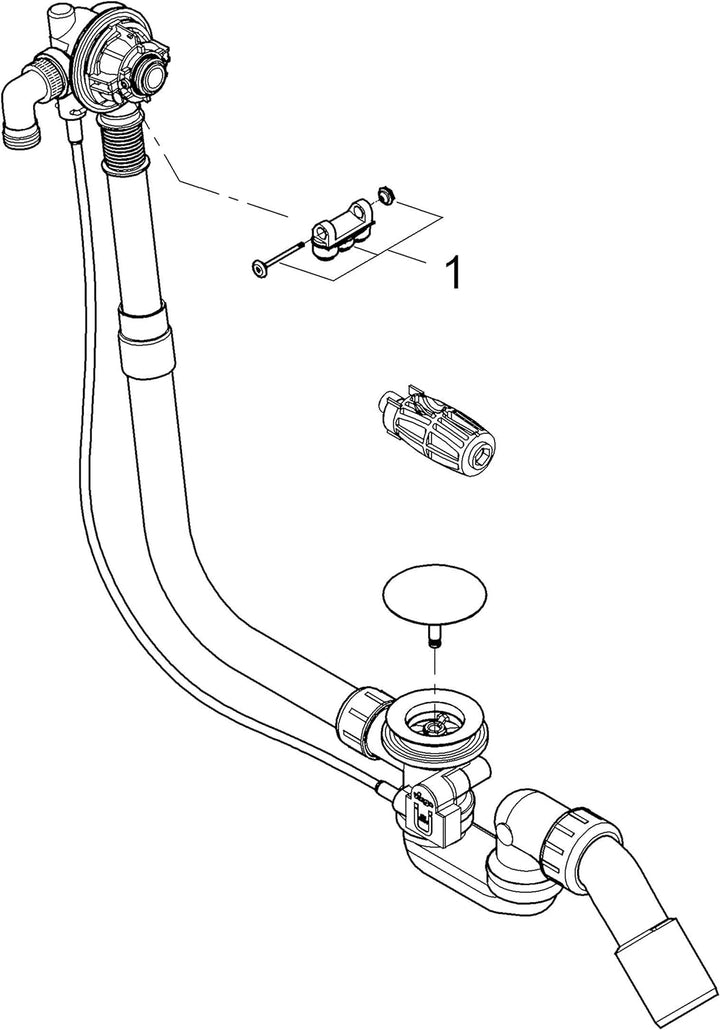 1