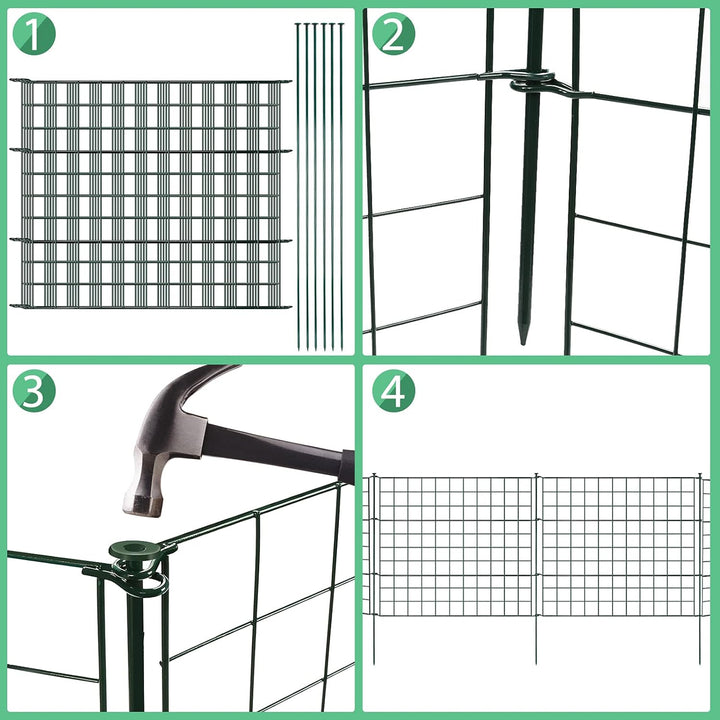 1

2

3

4