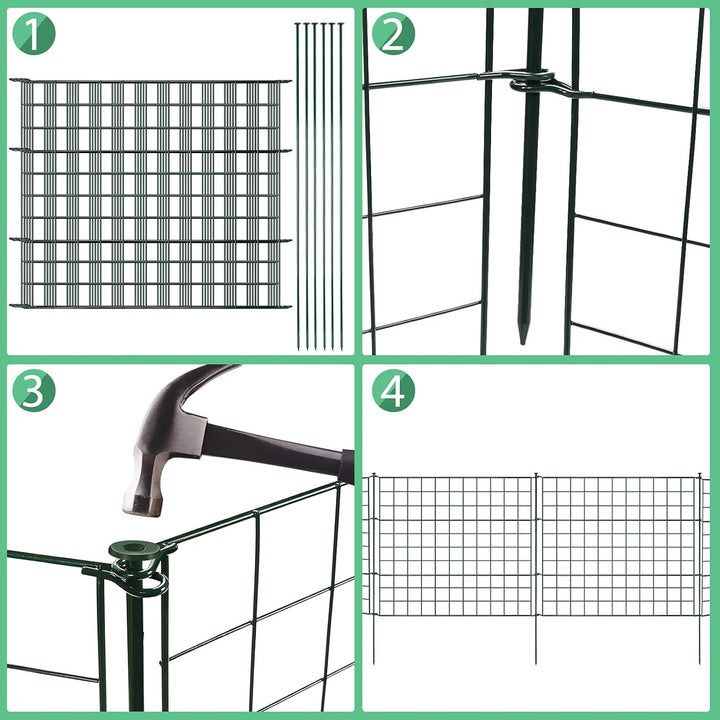 1

2

3

4