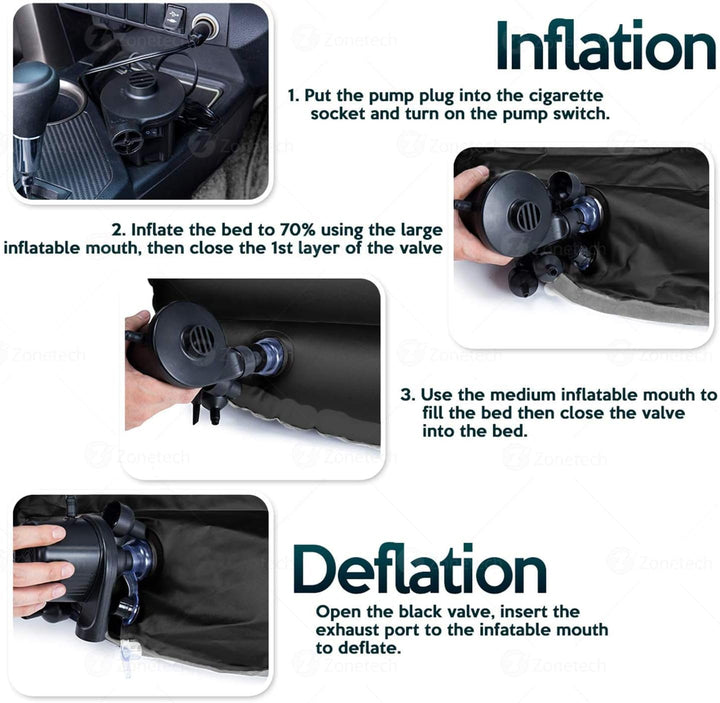 Inflation

1. Put the pump plug into the cigarette socket and turn on the pump switch.

2. Inflate the bed to 70% using the large inflatable mouth, then close the 1st layer of the valve

3. Use the medium inflatable mouth to fill the bed then close the valve into the bed.

Deflation

Open the black valve, insert the exhaust port to the infatable mouth to deflate.

Zonetech