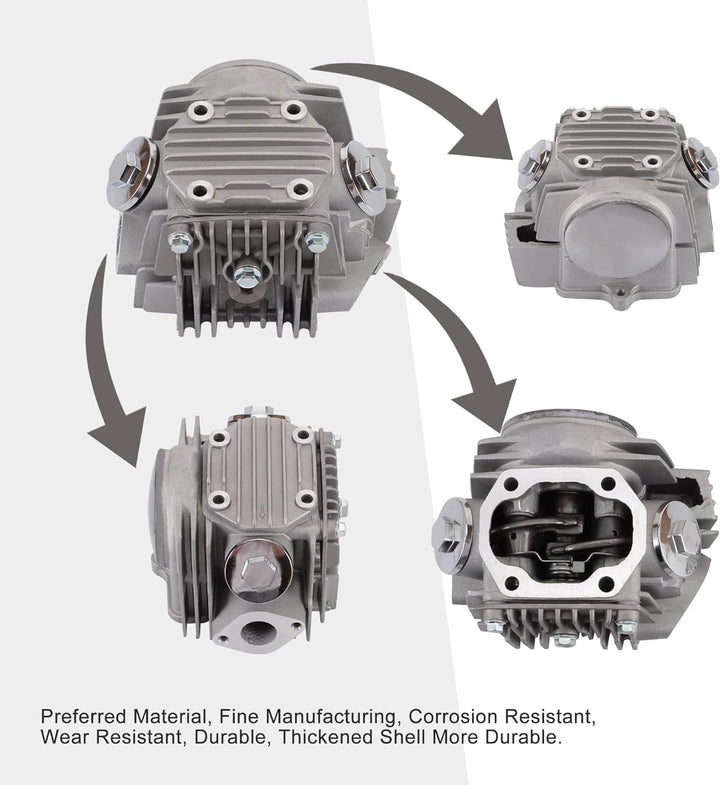 Preferred Material, Fine Manufacturing, Corrosion Resistant, Wear Resistant, Durable, Thickened Shell More Durable.