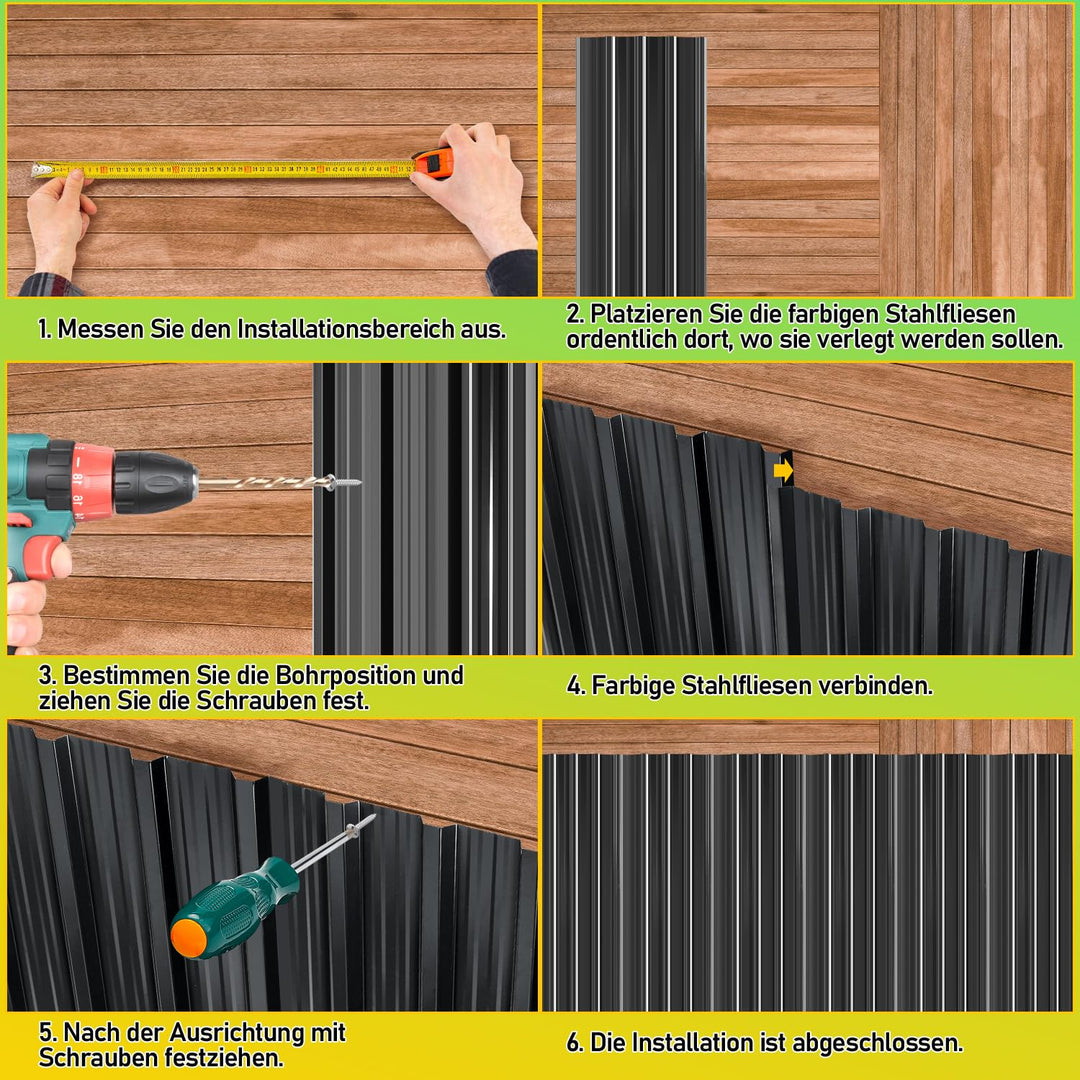 1. Messen Sie den Installationsbereich aus.

2. Platzieren Sie die farbigen Stahlfliesen ordentlich dort, wo sie verlegt werden sollen.

3. Bestimmen Sie die Bohrposition und ziehen Sie die Schrauben fest.

4. Farbige Stahlfliesen verbinden.

5. Nach der Ausrichtung mit Schrauben festziehen.

6. Die Installation ist abgeschlossen.