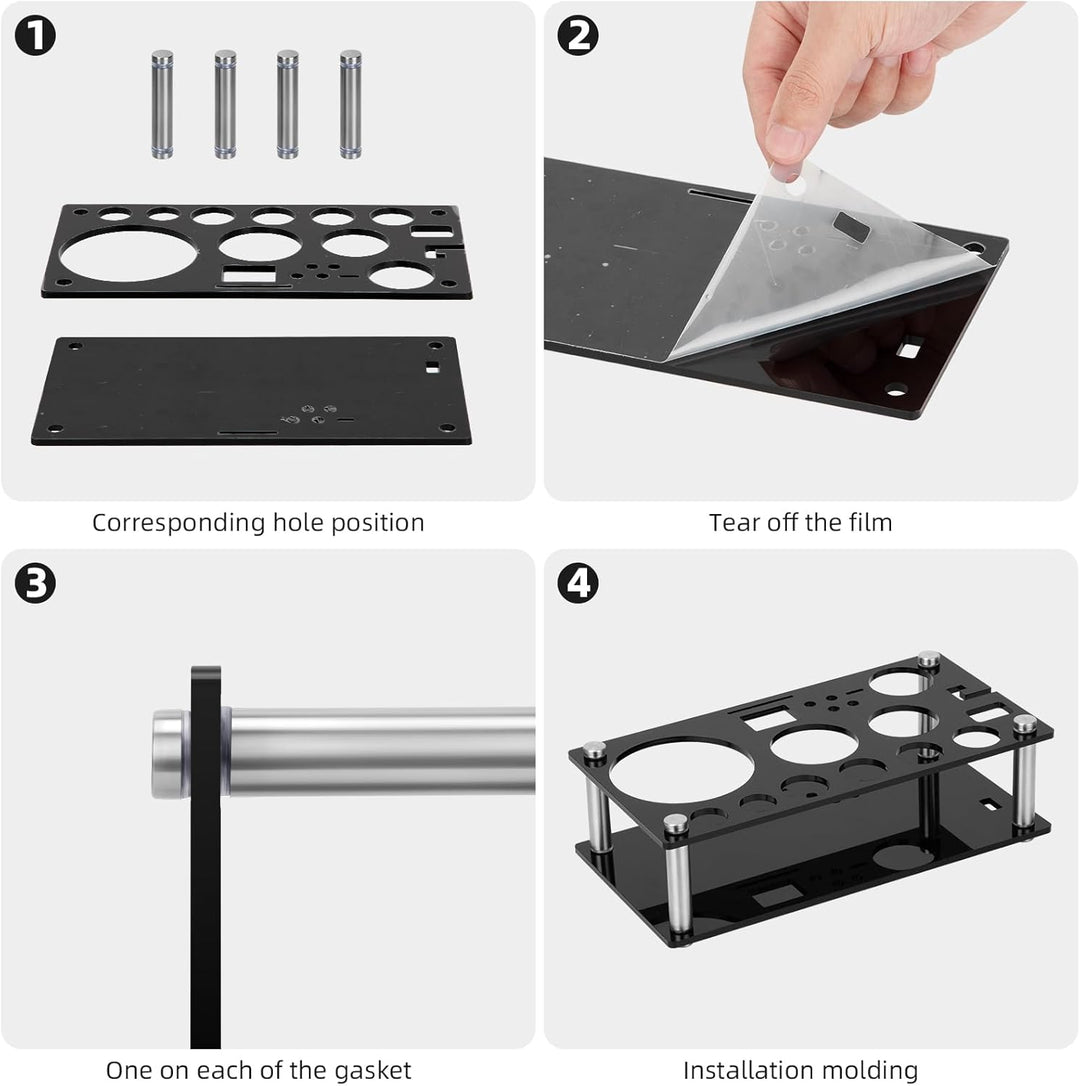 1
Corresponding hole position

2
Tear off the film

3
One on each of the gasket

4
Installation molding