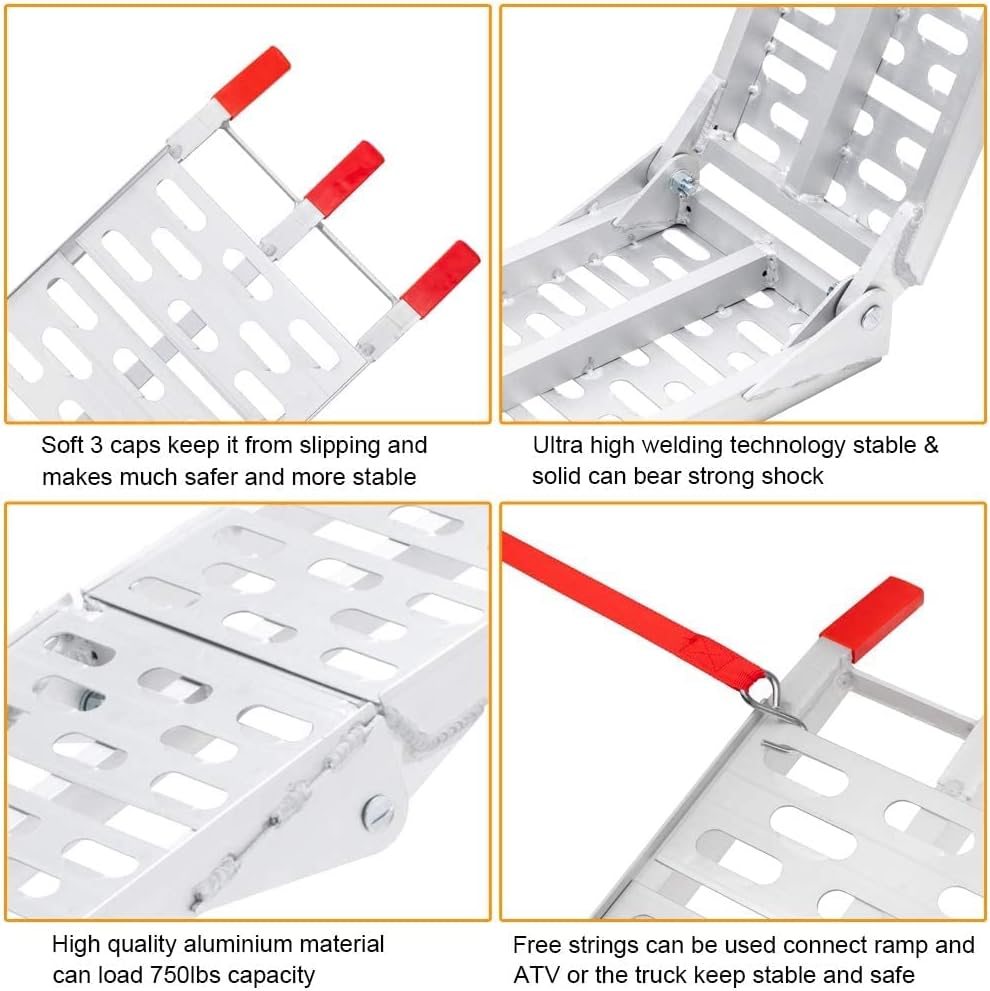 Soft 3 caps keep it from slipping and makes much safer and more stable

Ultra high welding technology stable & solid can bear strong shock

High quality aluminium material can load 750lbs capacity

Free strings can be used connect ramp and ATV or the truck keep stable and safe