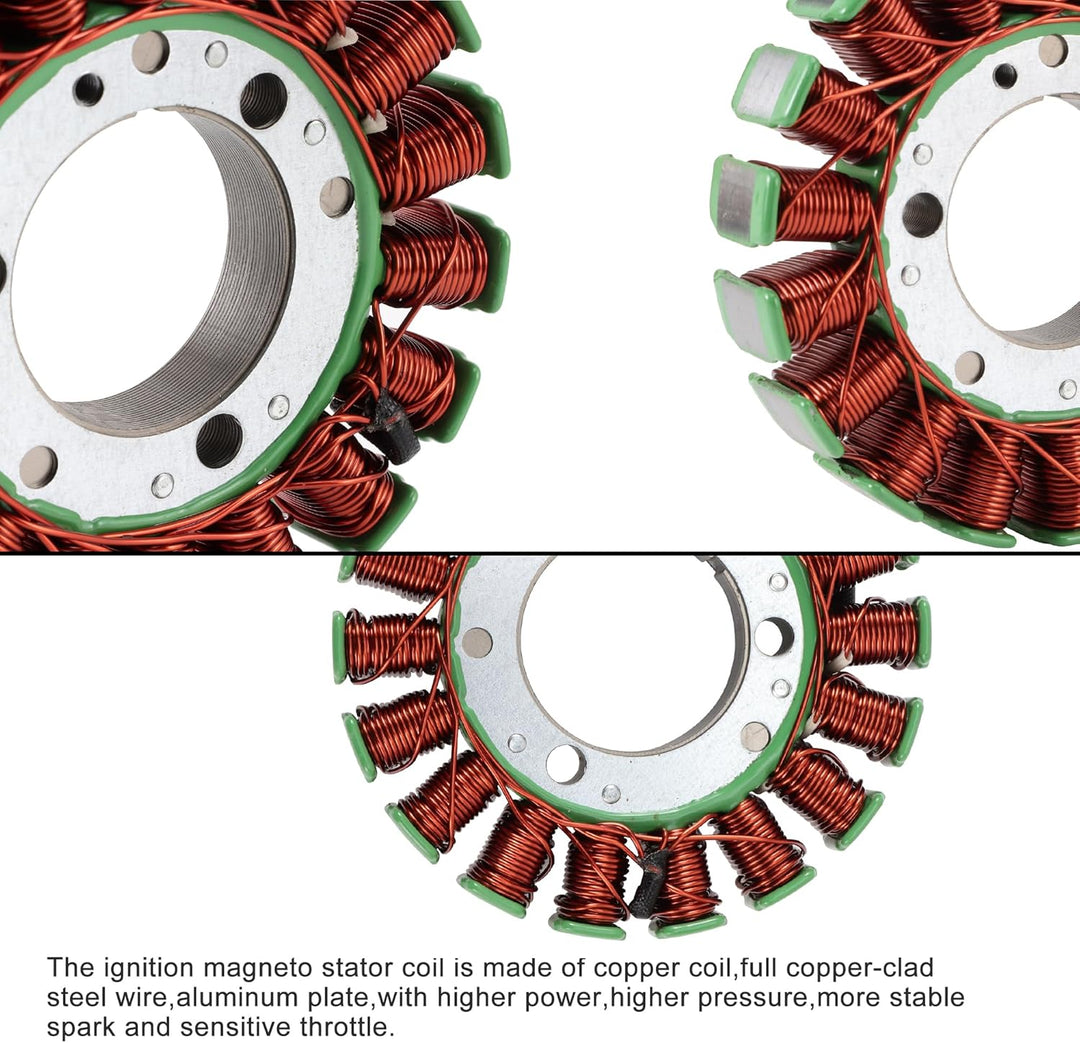 The ignition magneto stator coil is made of copper coil,full copper-clad steel wire,aluminum plate,with higher power,higher pressure,more stable spark and sensitive throttle.