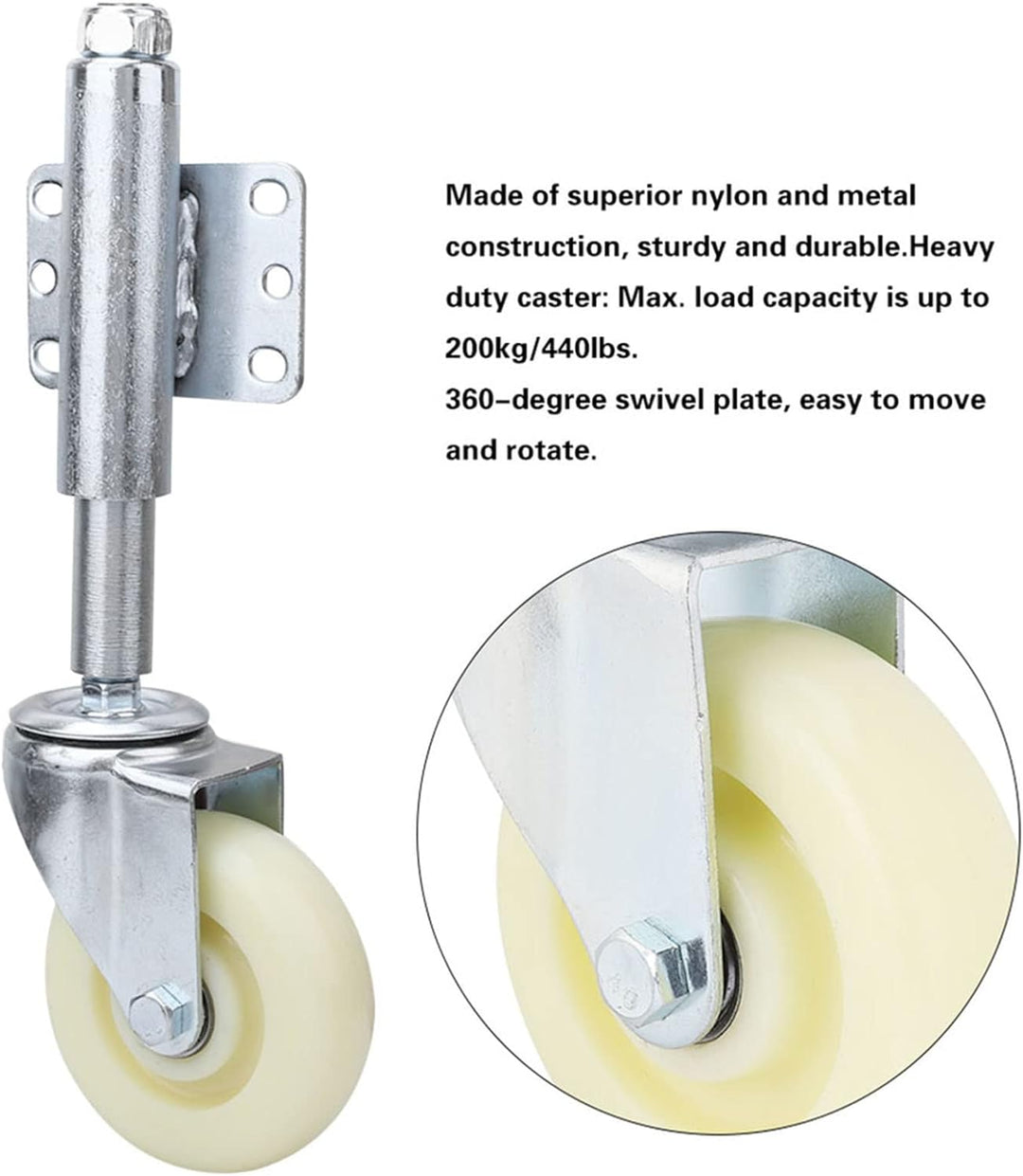 Made of superior nylon and metal construction, sturdy and durable.Heavy duty caster: Max. load capacity is up to 200kg/440lbs.
360-degree swivel plate, easy to move and rotate.