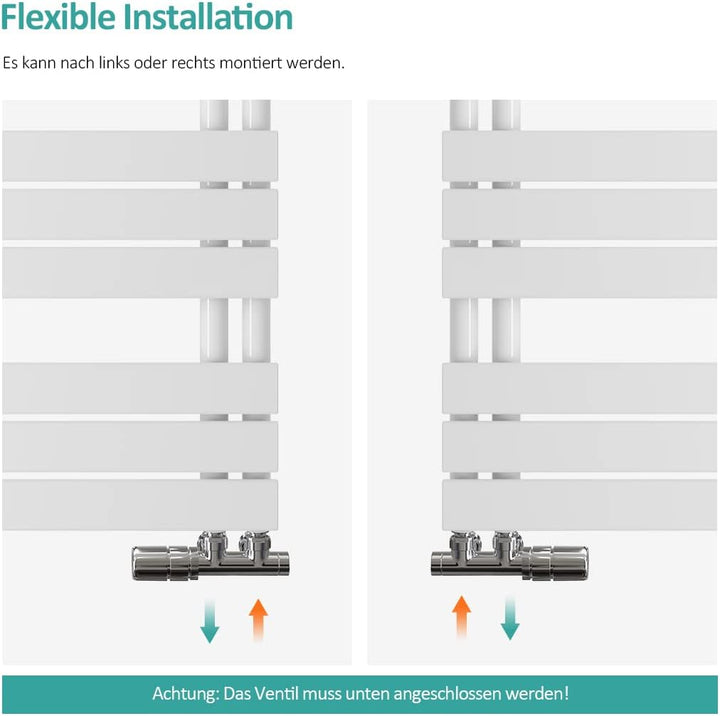 Flexible Installation

Es kann nach links oder rechts montiert werden.

Achtung: Das Ventil muss unten angeschlossen werden!