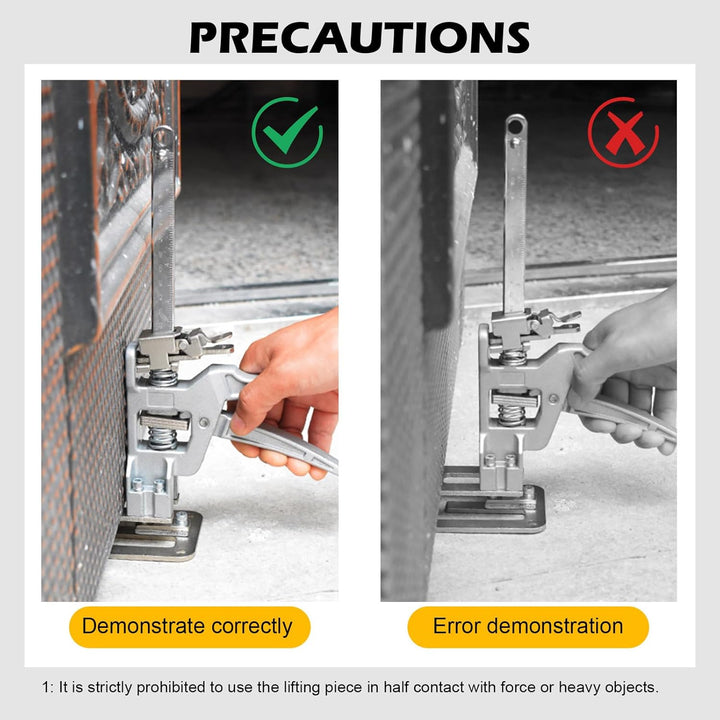 PRECAUTIONS

Demonstrate correctly

Error demonstration

1: It is strictly prohibited to use the lifting piece in half contact with force or heavy objects.