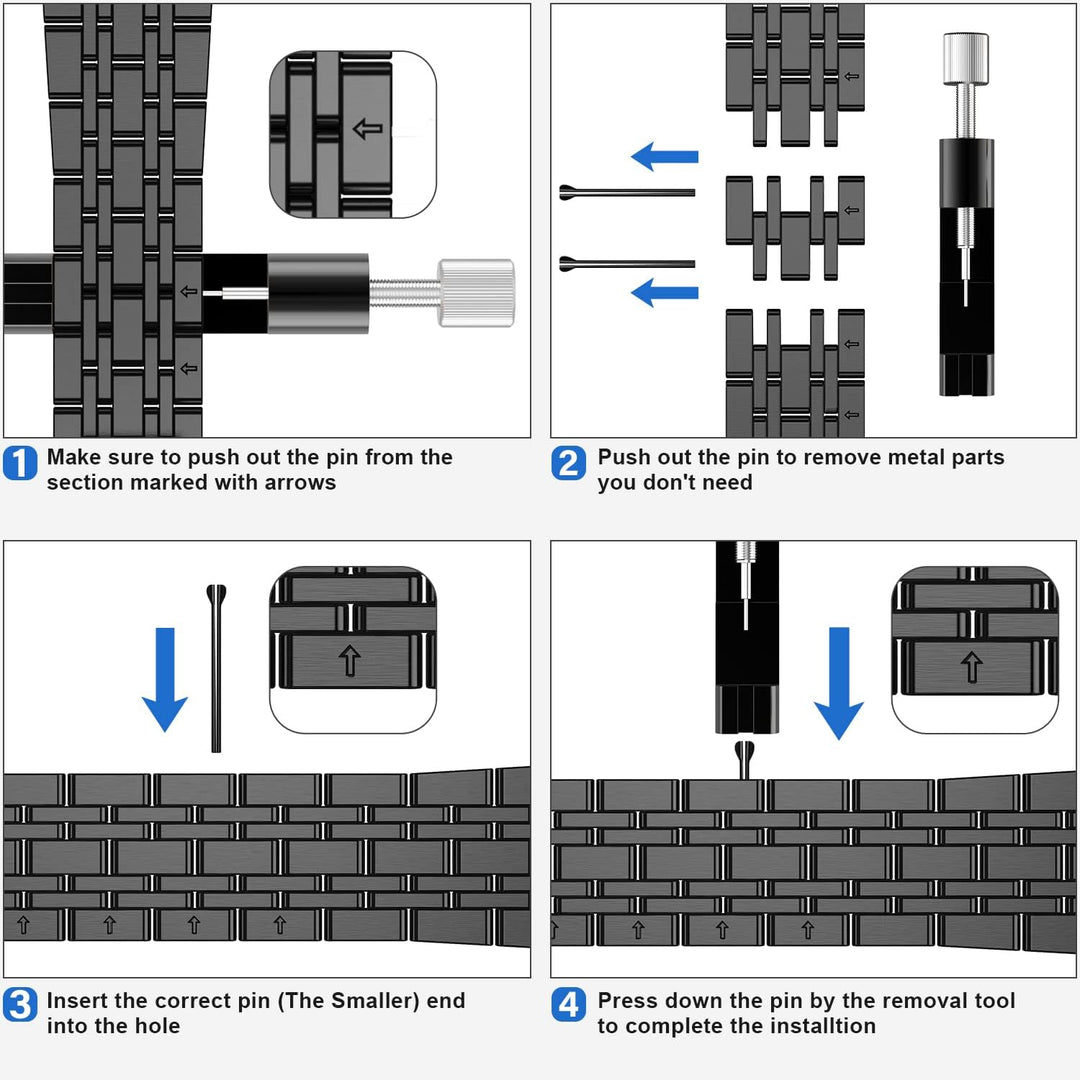 1 Make sure to push out the pin from the section marked with arrows

2 Push out the pin to remove metal parts you don't need

3 Insert the correct pin (The Smaller) end into the hole

4 Press down the pin by the removal tool to complete the installtion