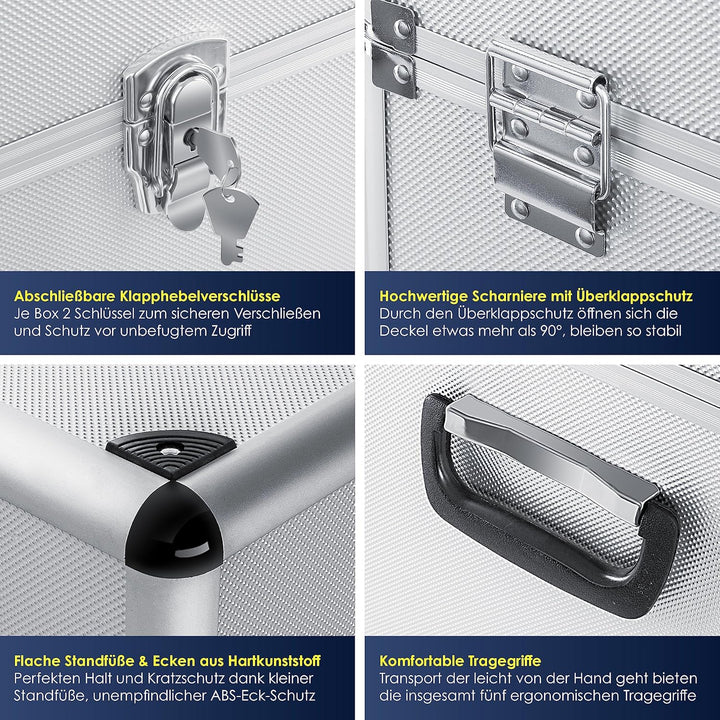 Abschließbare Klapphebelverschlüsse
Je Box 2 Schlüssel zum sicheren Verschließen und Schutz vor unbefugtem Zugriff

Hochwertige Scharniere mit Überklappschutz
Durch den Überklappschutz öffnen sich die Deckel etwas mehr als 90°, bleiben so stabil

Flache Standfüße & Ecken aus Hartkunststoff
Perfekten Halt und Kratzschutz dank kleiner Standfüße, unempfindlicher ABS-Eck-Schutz

Komfortable Tragegriffe
Transport der leicht von der Hand geht bieten die insgesamt fünf ergonomischen Tragegriffe