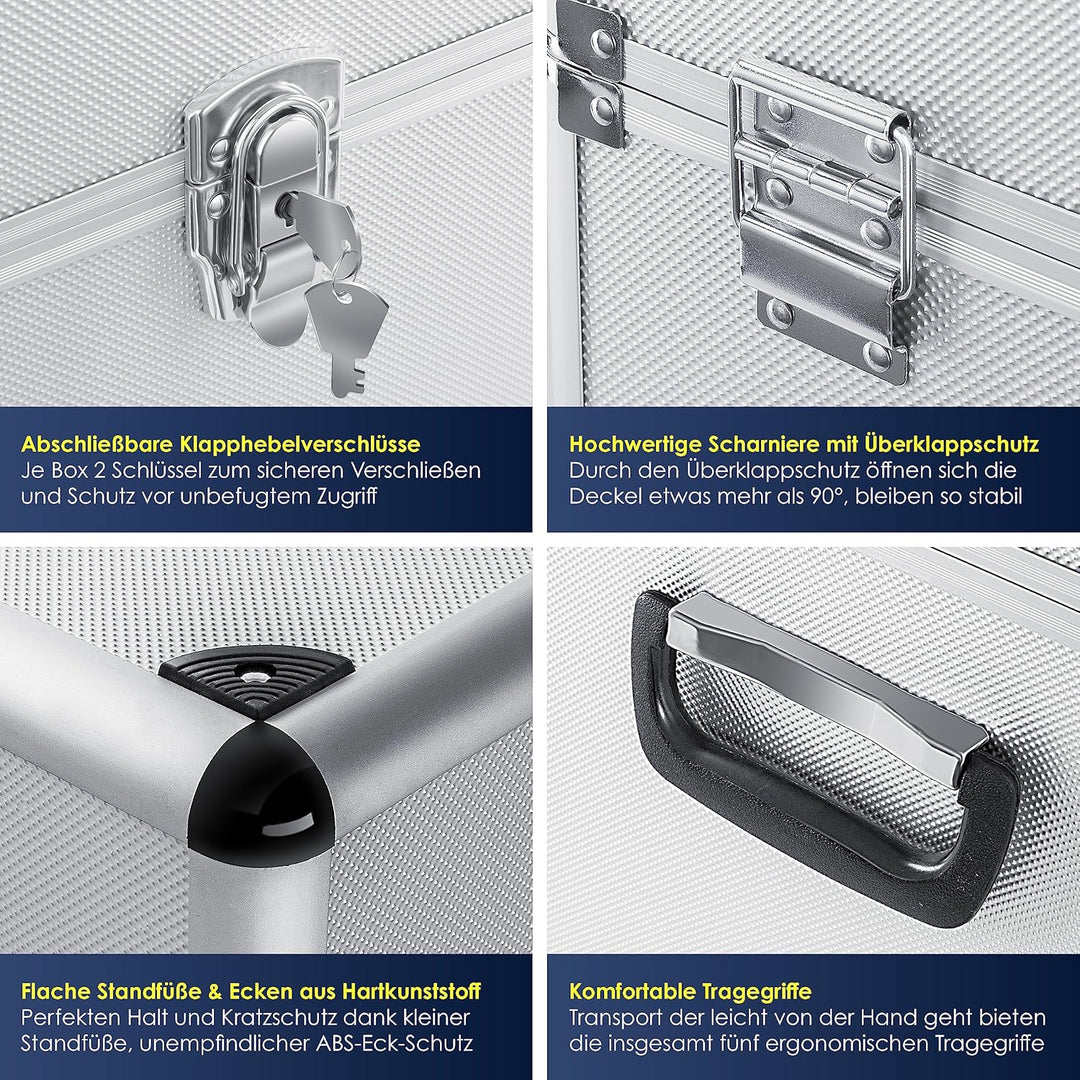 Abschließbare Klapphebelverschlüsse
Je Box 2 Schlüssel zum sicheren Verschließen und Schutz vor unbefugtem Zugriff

Hochwertige Scharniere mit Überklappschutz
Durch den Überklappschutz öffnen sich die Deckel etwas mehr als 90°, bleiben so stabil

Flache Standfüße & Ecken aus Hartkunststoff
Perfekten Halt und Kratzschutz dank kleiner Standfüße, unempfindlicher ABS-Eck-Schutz

Komfortable Tragegriffe
Transport der leicht von der Hand geht bieten die insgesamt fünf ergonomischen Tragegriffe