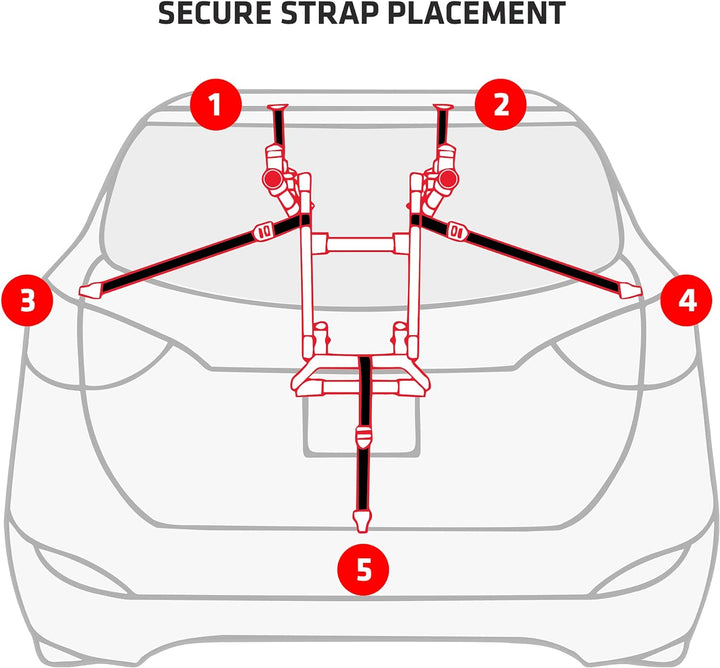 SECURE STRAP PLACEMENT

1

2

3

4

5