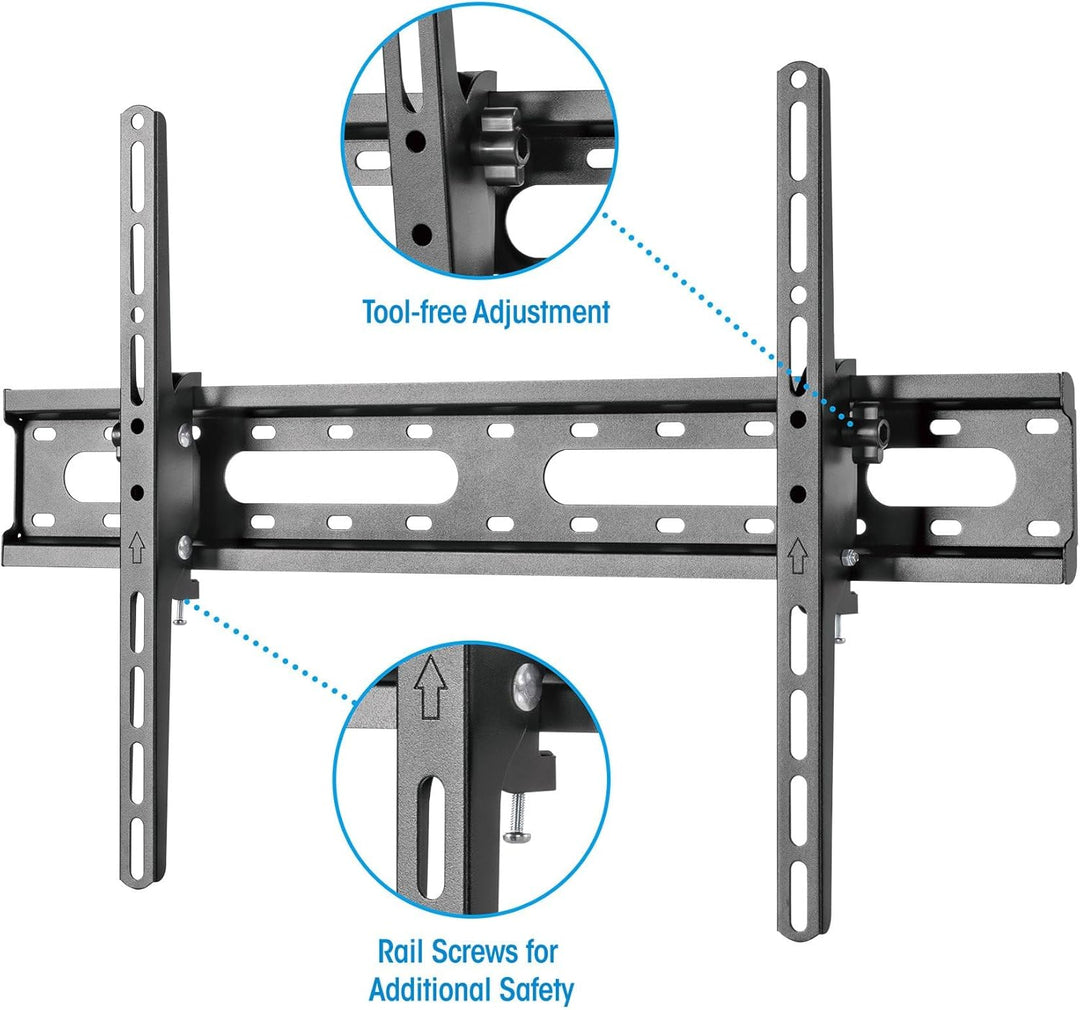 Tool-free Adjustment

Rail Screws for Additional Safety