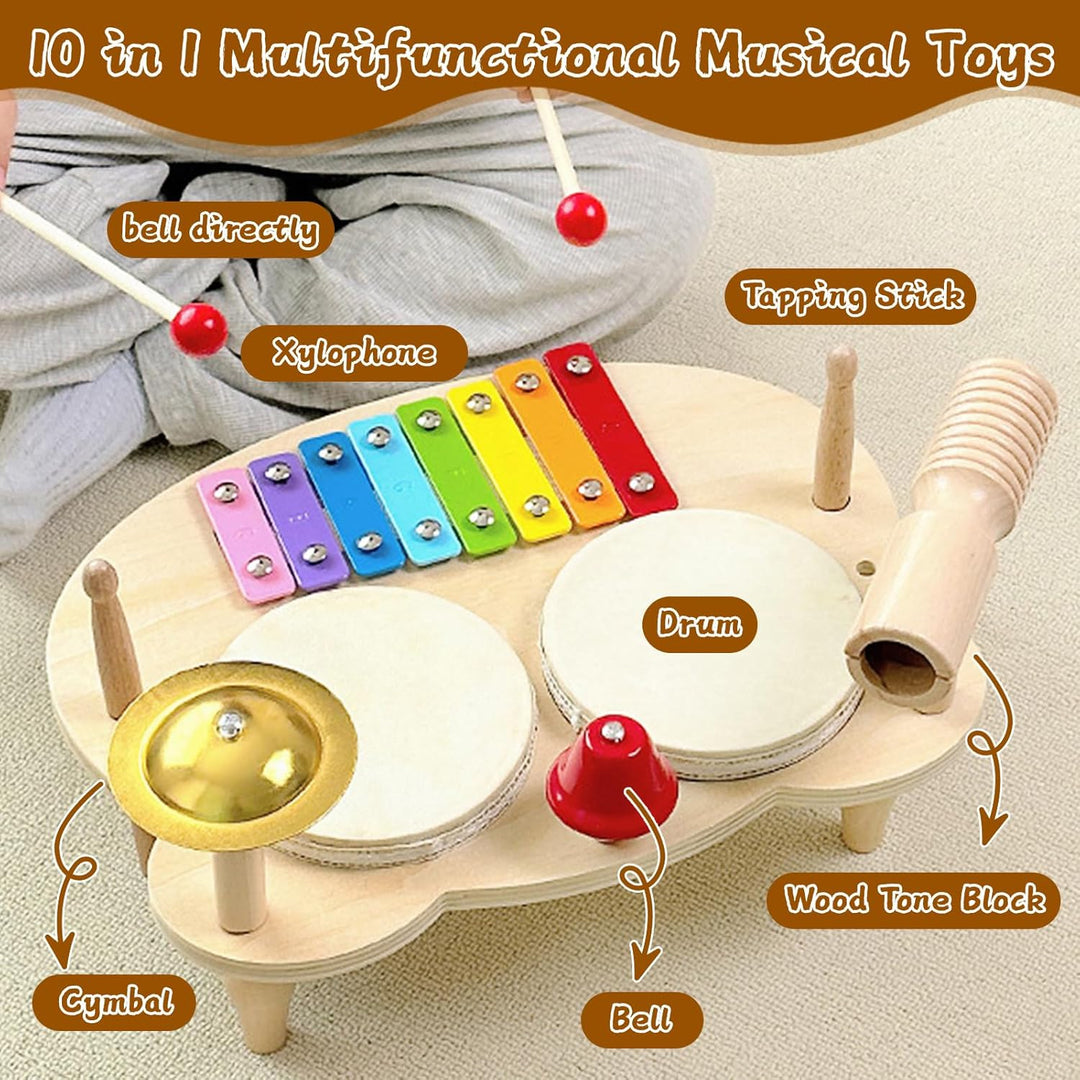 10 in 1 Multifunctional Musical Toys

bell directly

Tapping Stick

Xylophone

Drum

Wood Tone Block

Cymbal

Bell