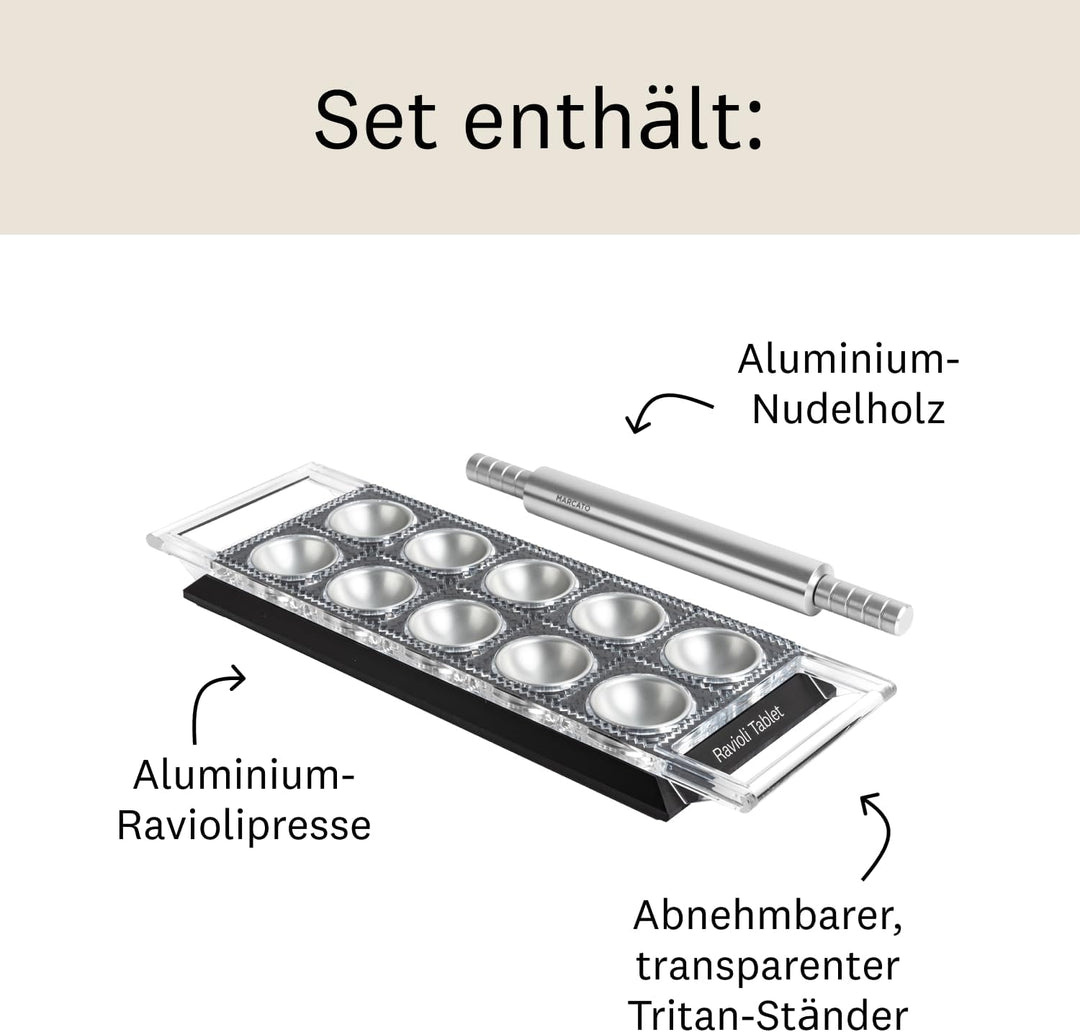 Set enthält:

Aluminium-Nudelholz

MARCATO

Ravioli Tablet

Aluminium-Raviolipresse

Abnehmbarer, transparenter Tritan-Ständer