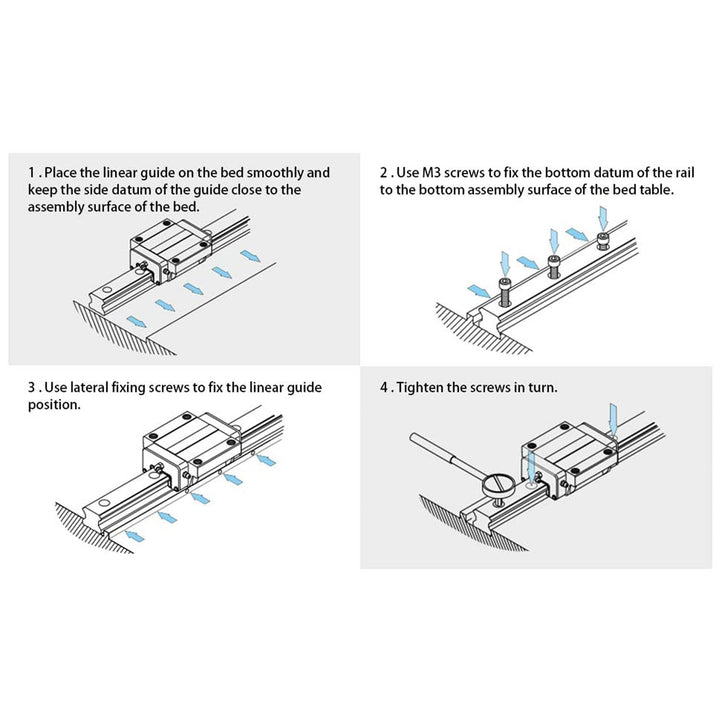 1 . Place the linear guide on the bed smoothly and keep the side datum of the guide close to the assembly surface of the bed.

2 . Use M3 screws to fix the bottom datum of the rail to the bottom assembly surface of the bed table.

3 . Use lateral fixing screws to fix the linear guide position.

4 . Tighten the screws in turn.