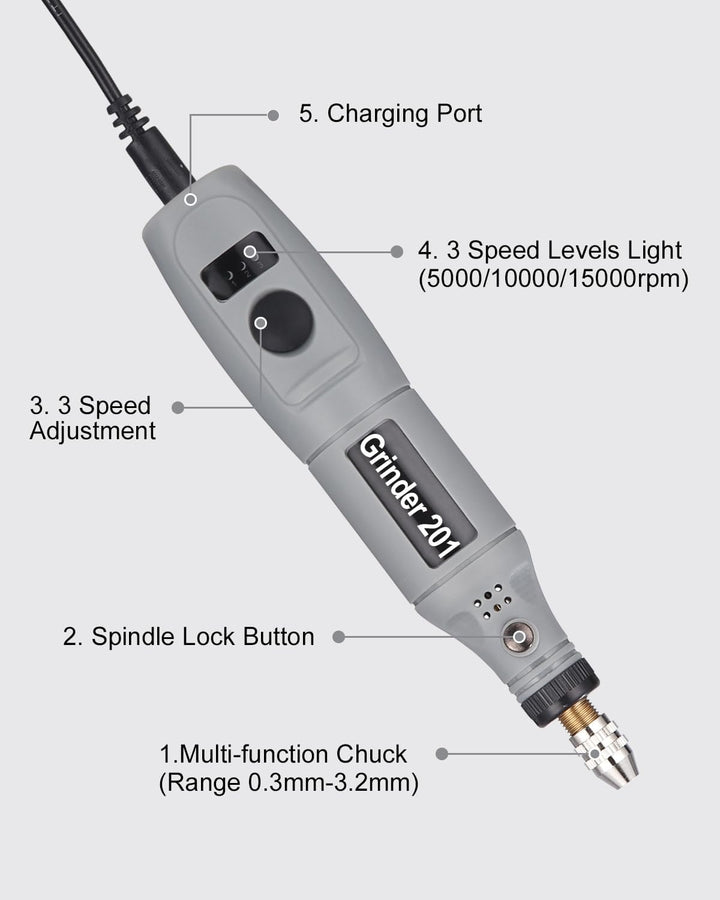 5. Charging Port

4. 3 Speed Levels Light
(5000/10000/15000rpm)

3. 3 Speed
Adjustment

Grinder 201

2. Spindle Lock Button

1.Multi-function Chuck
(Range 0.3mm-3.2mm)