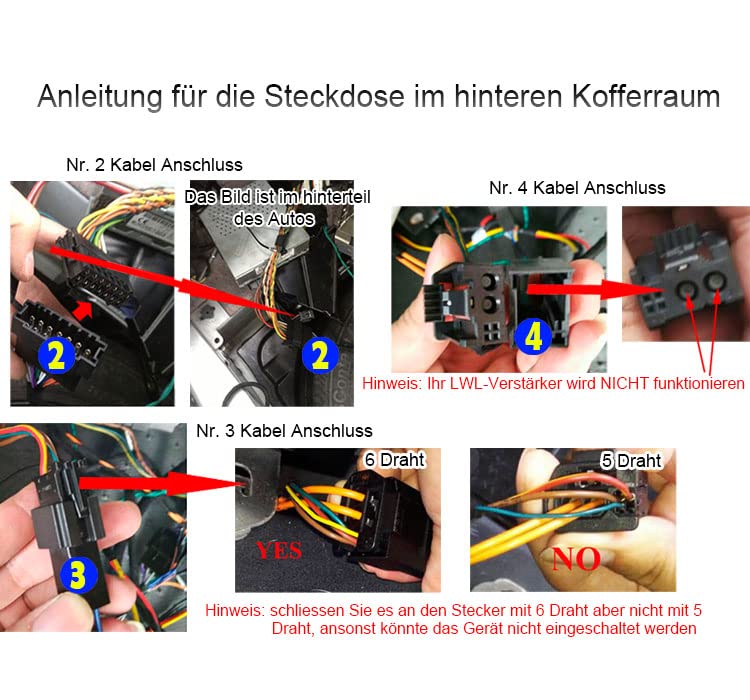 Anleitung für die Steckdose im hinteren Kofferraum

Nr. 2 Kabel Anschluss

Das Bild ist im hinterteil des Autos

2

2

Nr. 4 Kabel Anschluss

4

Hinweis: Ihr LWL-Verstärker wird NICHT funktionieren

Nr. 3 Kabel Anschluss

3

6 Draht

YES

5 Draht

NO

Hinweis: schliessen Sie es an den Stecker mit 6 Draht aber nicht mit 5 Draht, ansonst könnte das Gerät nicht eingeschaltet werden