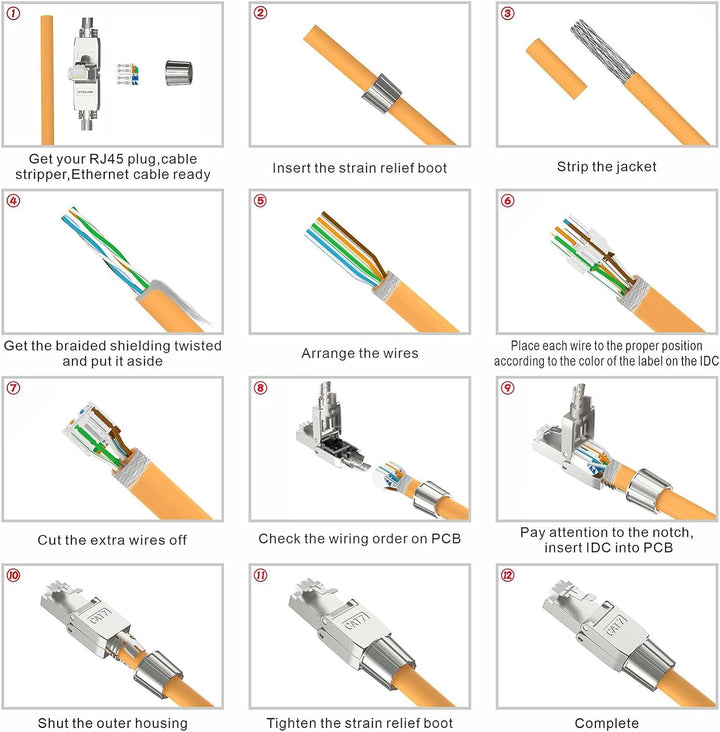 ①
Get your RJ45 plug,cable stripper,Ethernet cable ready

②
Insert the strain relief boot

③
Strip the jacket

④
Get the braided shielding twisted and put it aside

⑤
Arrange the wires

⑥
Place each wire to the proper position according to the color of the label on the IDC

⑦
Cut the extra wires off

⑧
Check the wiring order on PCB

⑨
Pay attention to the notch, insert IDC into PCB

⑩
CAT7
Shut the outer housing

⑪
CAT7
Tighten the strain relief boot

⑫
CAT7
Complete