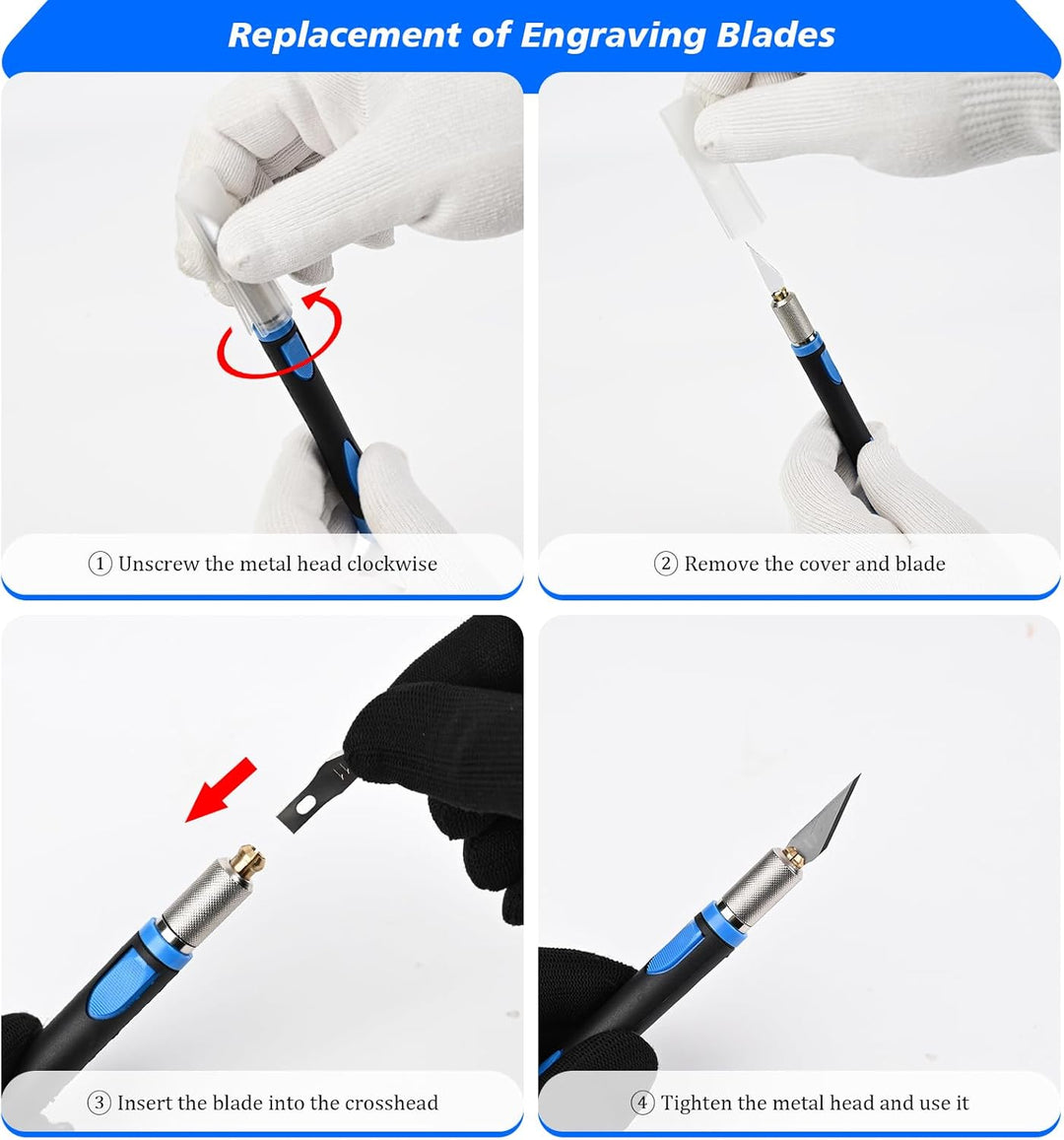 Replacement of Engraving Blades

① Unscrew the metal head clockwise

② Remove the cover and blade

③ Insert the blade into the crosshead

④ Tighten the metal head and use it