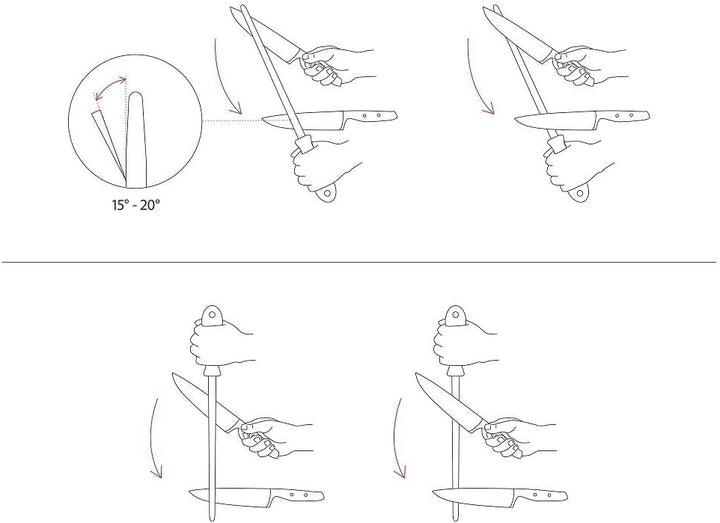 15° - 20°