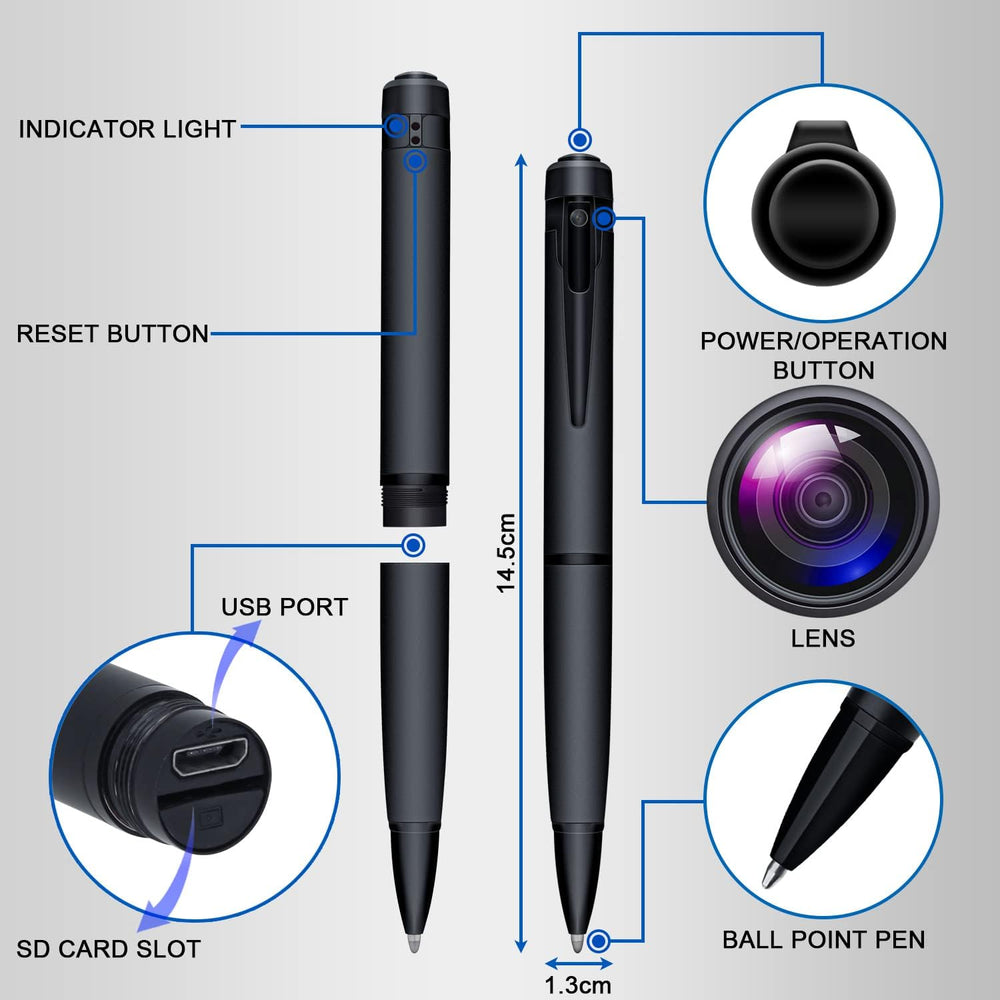 INDICATOR LIGHT

RESET BUTTON

USB PORT

SD CARD SLOT

14.5cm

1.3cm

POWER/OPERATION BUTTON

LENS

BALL POINT PEN