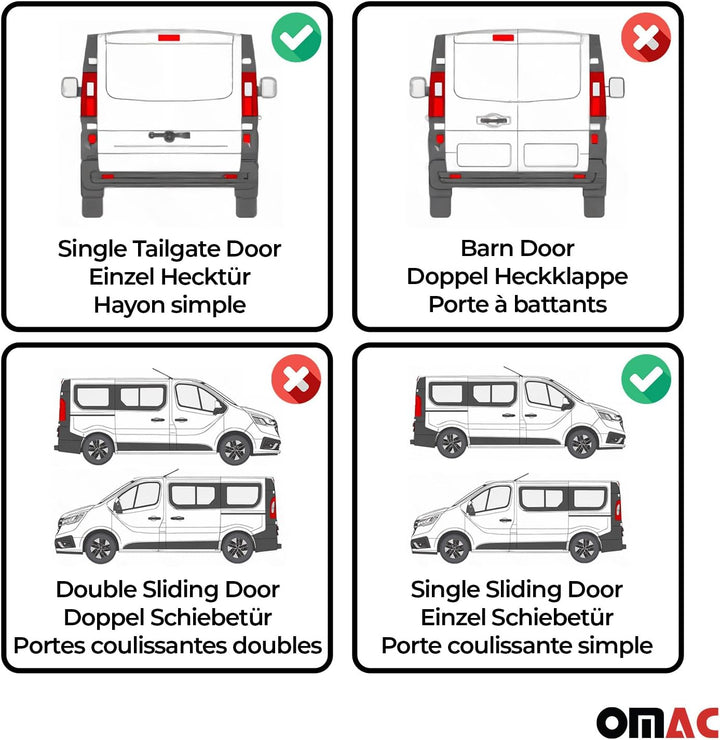 Single Tailgate Door
Einzel Hecktür
Hayon simple

Barn Door
Doppel Heckklappe
Porte à battants

Double Sliding Door
Doppel Schiebetür
Portes coulissantes doubles

Single Sliding Door
Einzel Schiebetür
Porte coulissante simple

OMAC