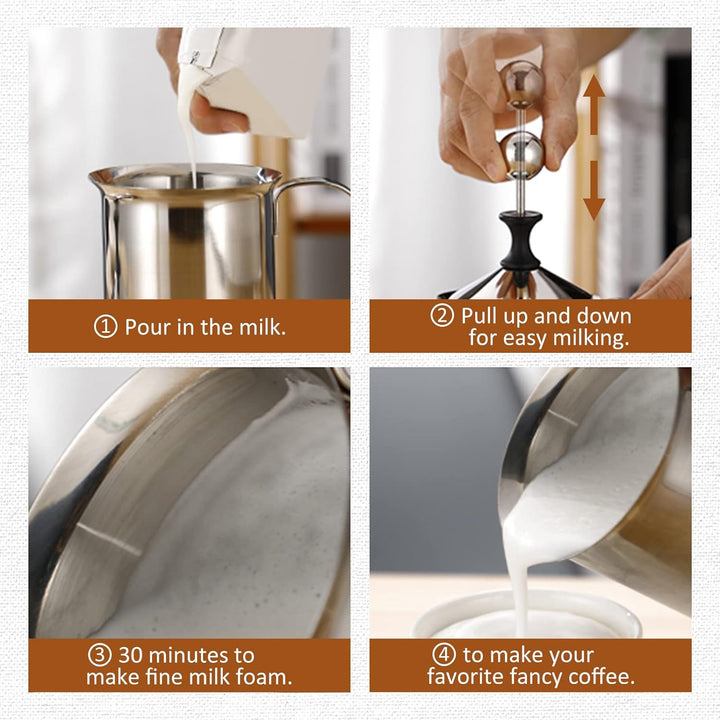 ① Pour in the milk.

② Pull up and down for easy milking.

③ 30 minutes to make fine milk foam.

④ to make your favorite fancy coffee.