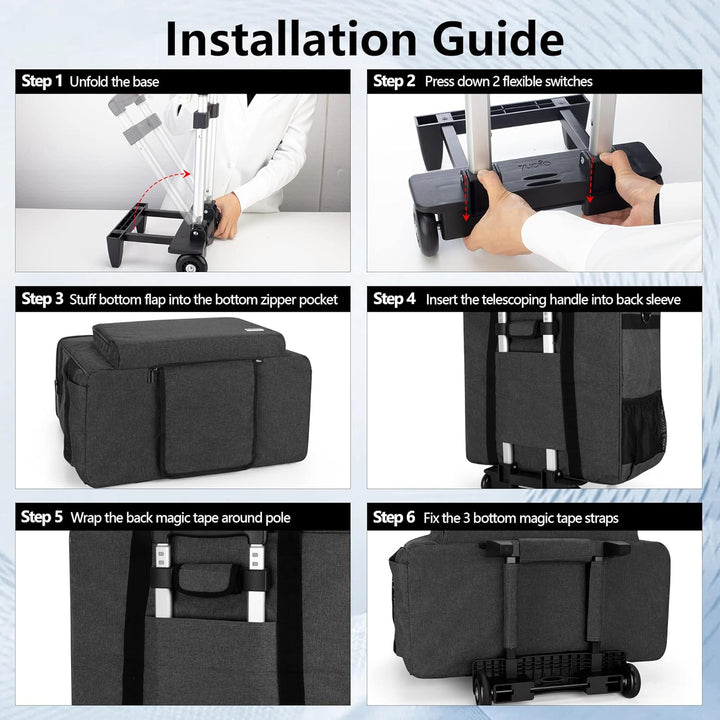 Installation Guide

Step 1 Unfold the base

Step 2 Press down 2 flexible switches

Step 3 Stuff bottom flap into the bottom zipper pocket

Step 4 Insert the telescoping handle into back sleeve

Step 5 Wrap the back magic tape around pole

Step 6 Fix the 3 bottom magic tape straps